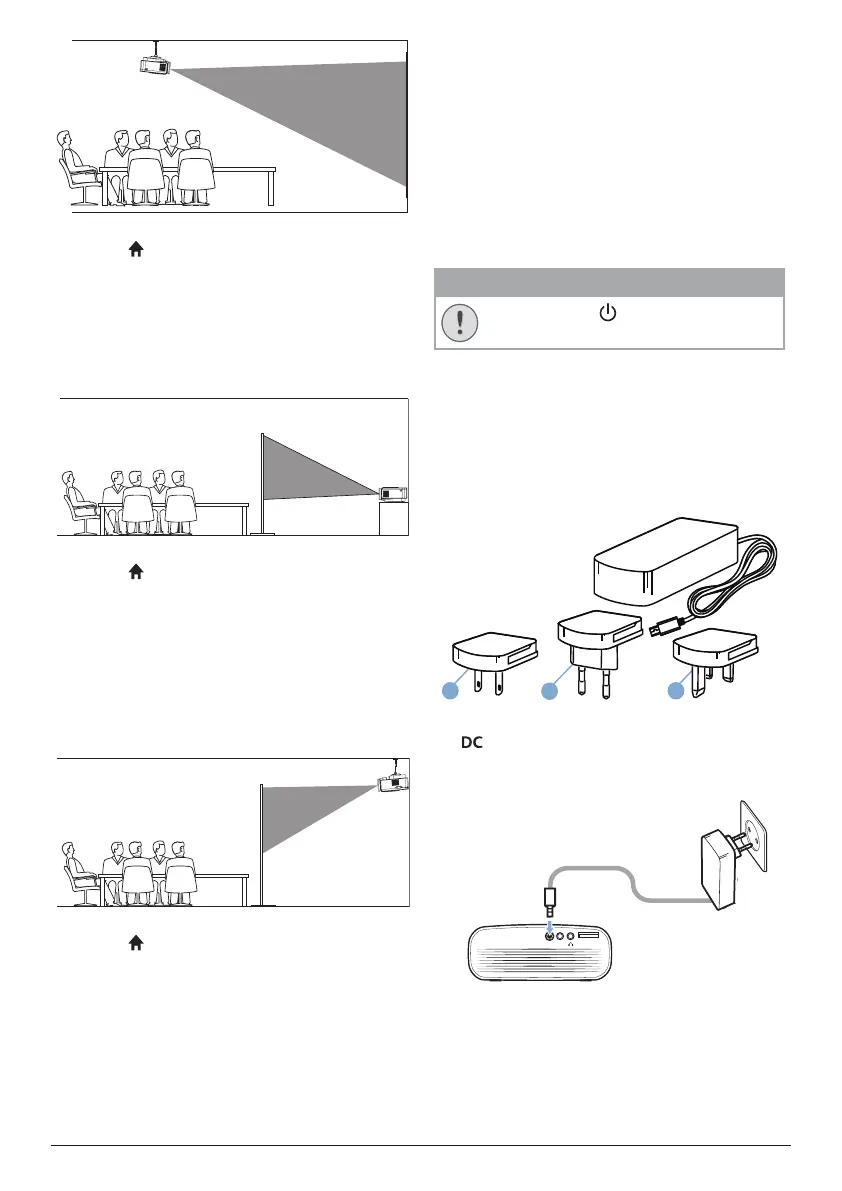 DC