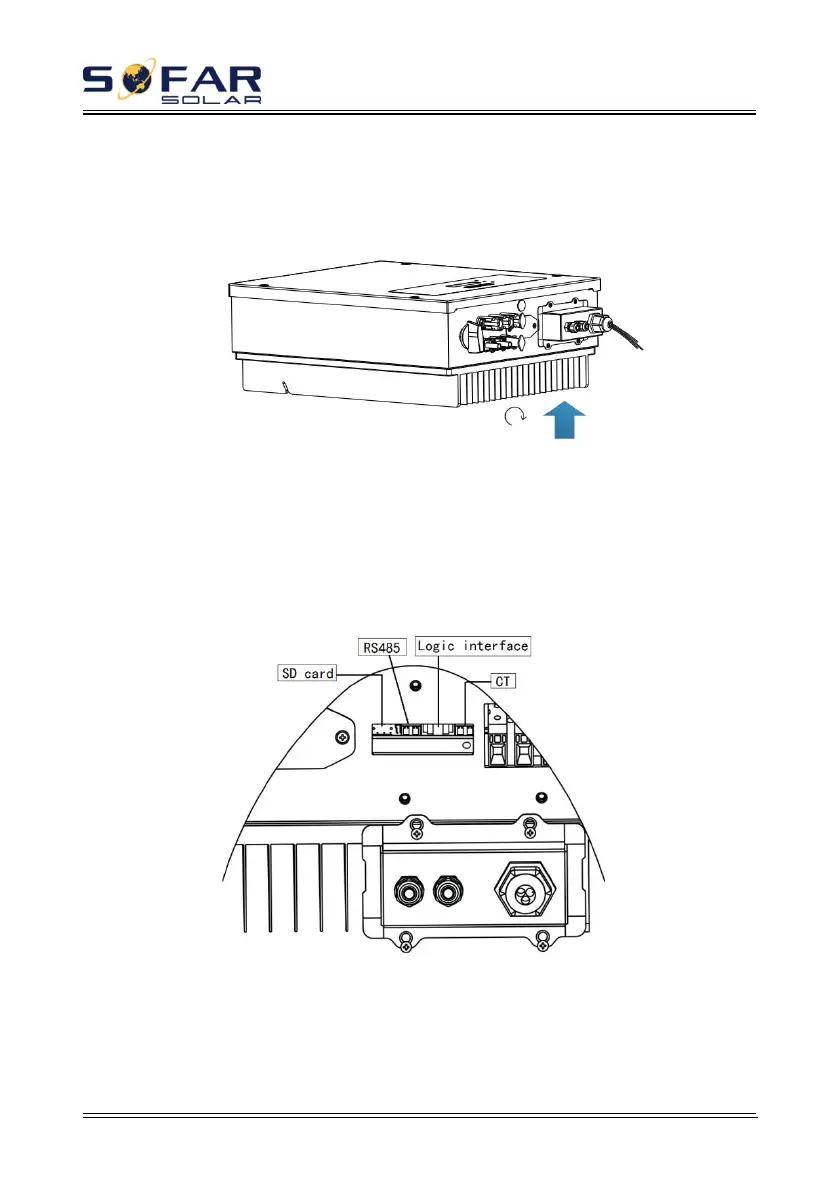 SOFAR SOLAR

RS485
Logic interface
SD card
CT