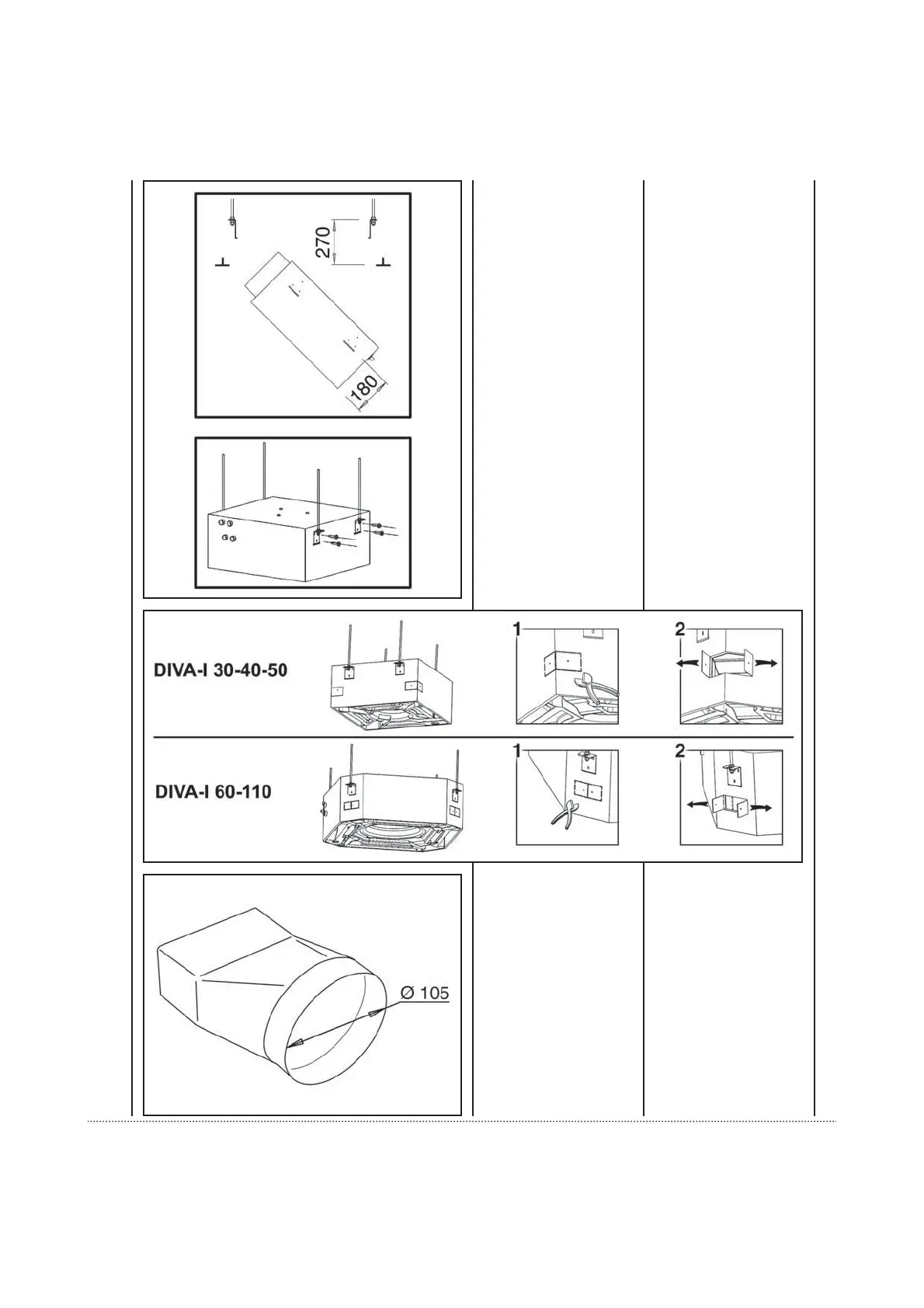 270

180

DIVA-I 30-40-50

1

2

DIVA-I 60-110

1

2

Ø 105