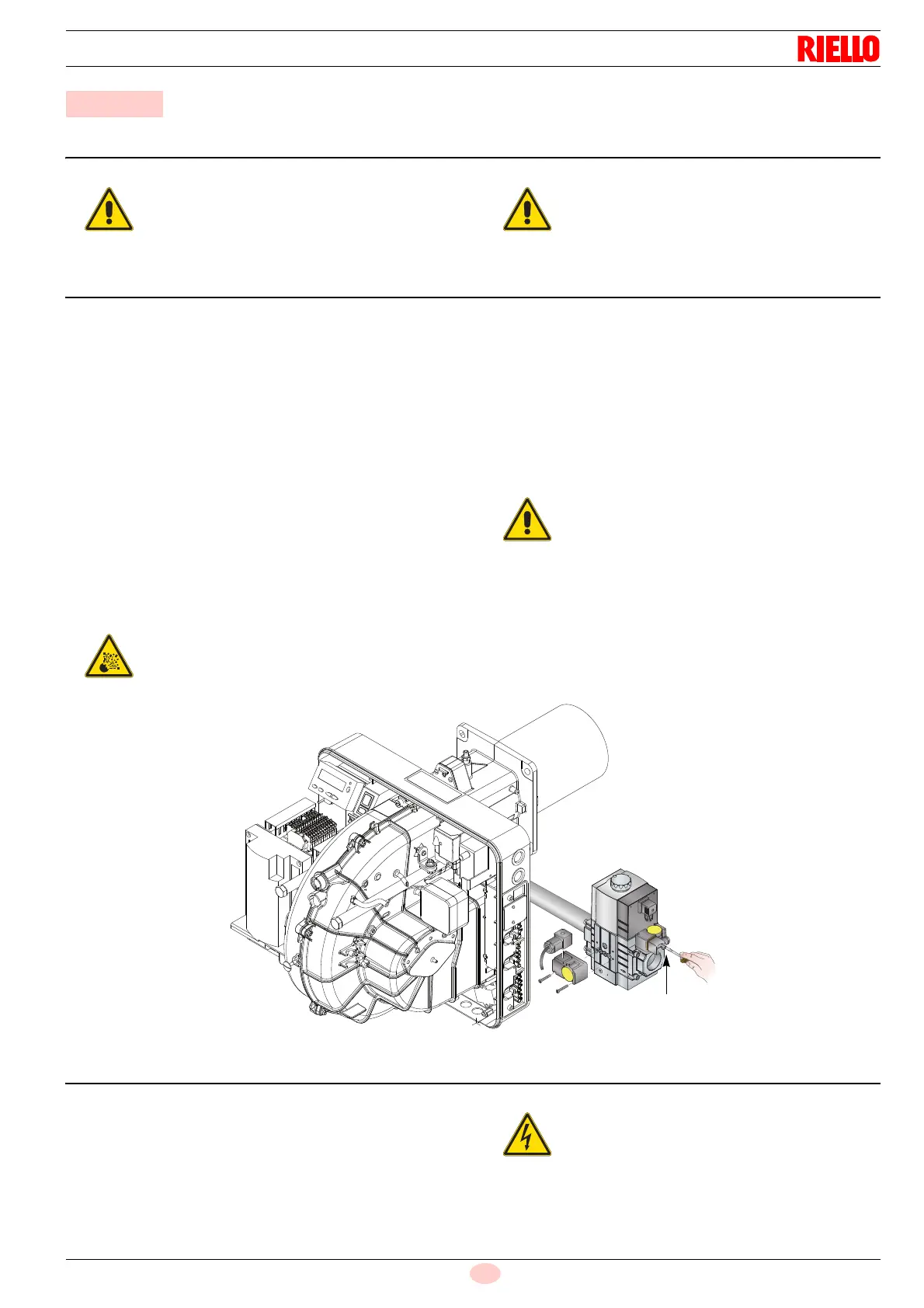 RIELLO