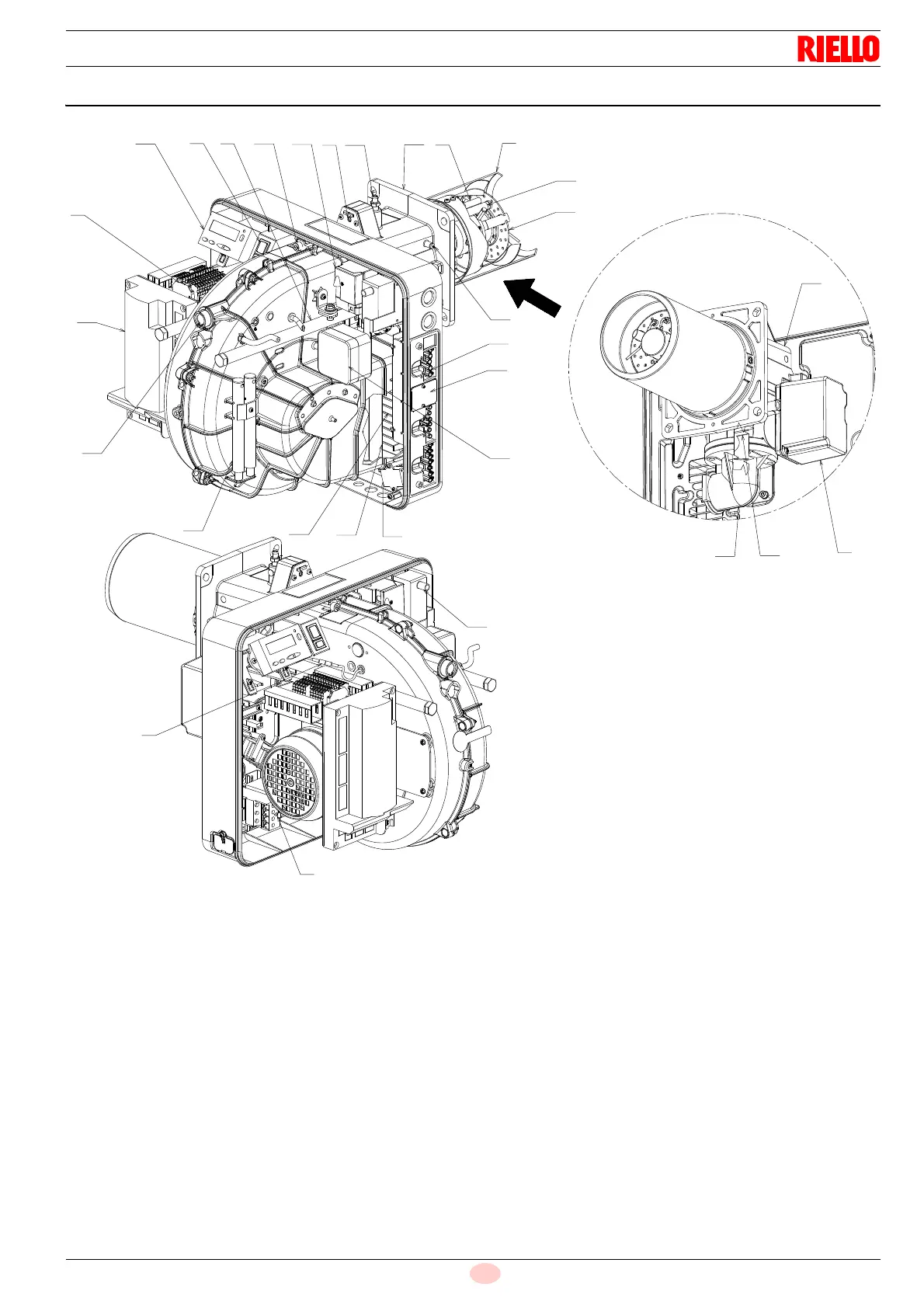 RIELLO