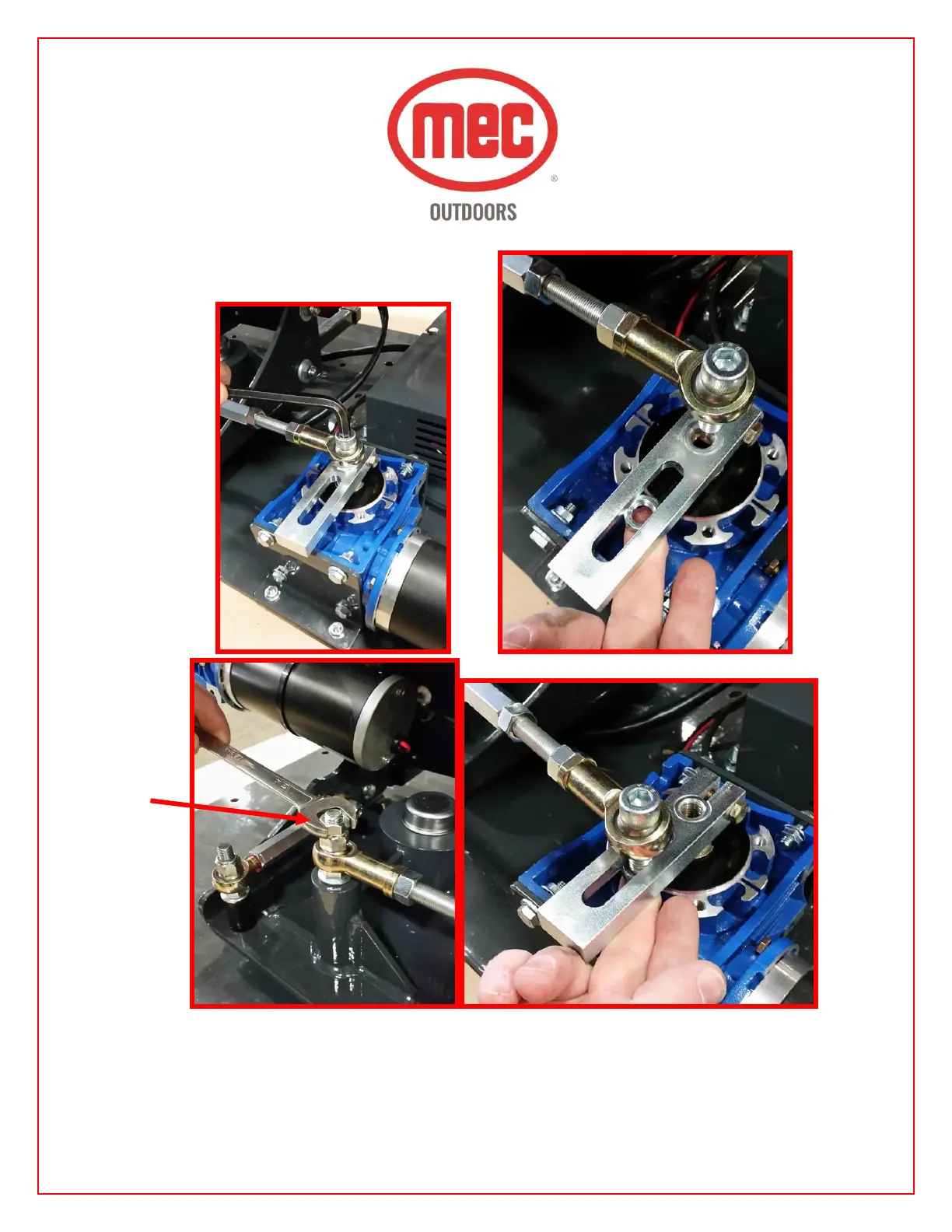 mec
®
OUTDOORS