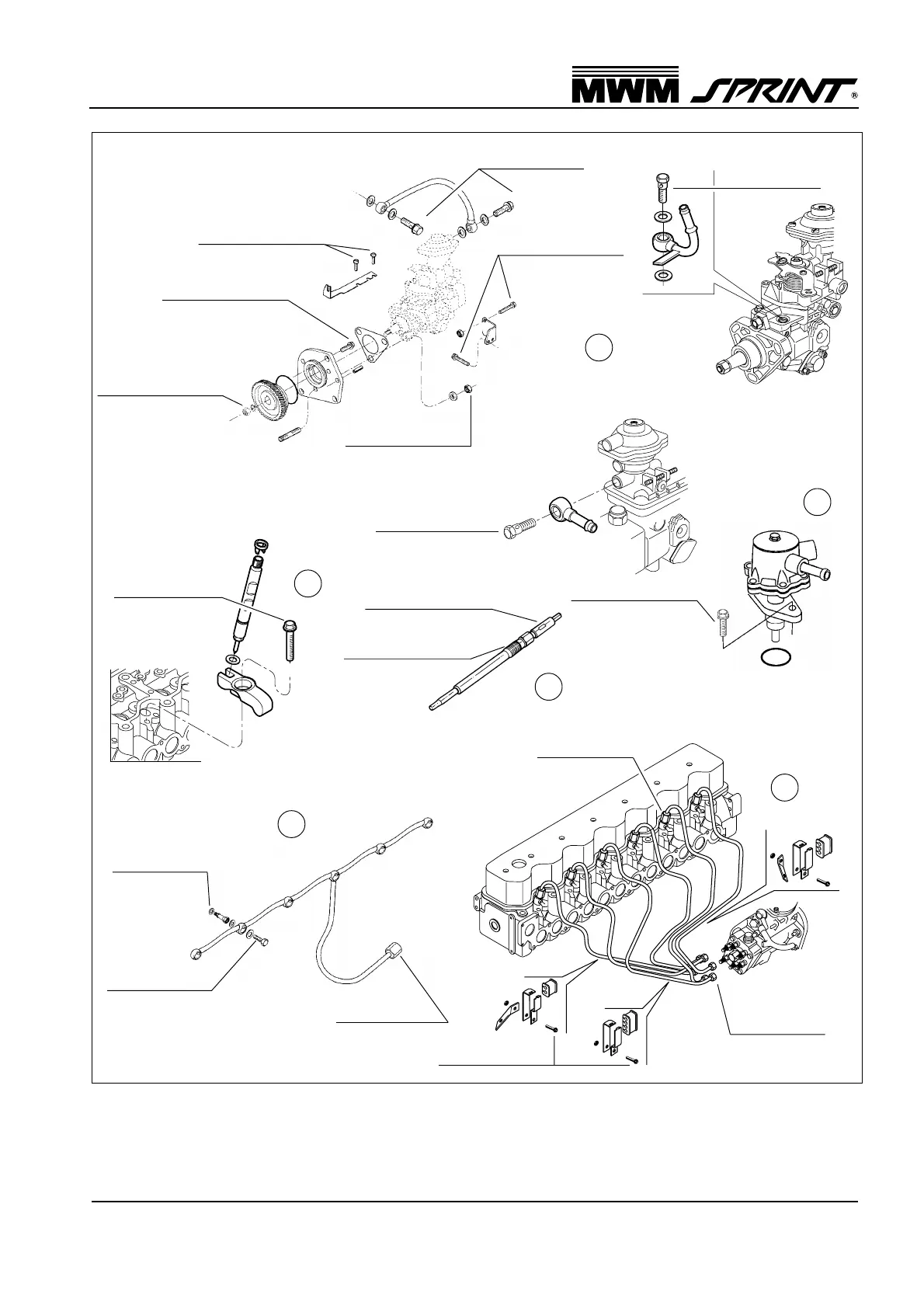 MWM SPRINT ®