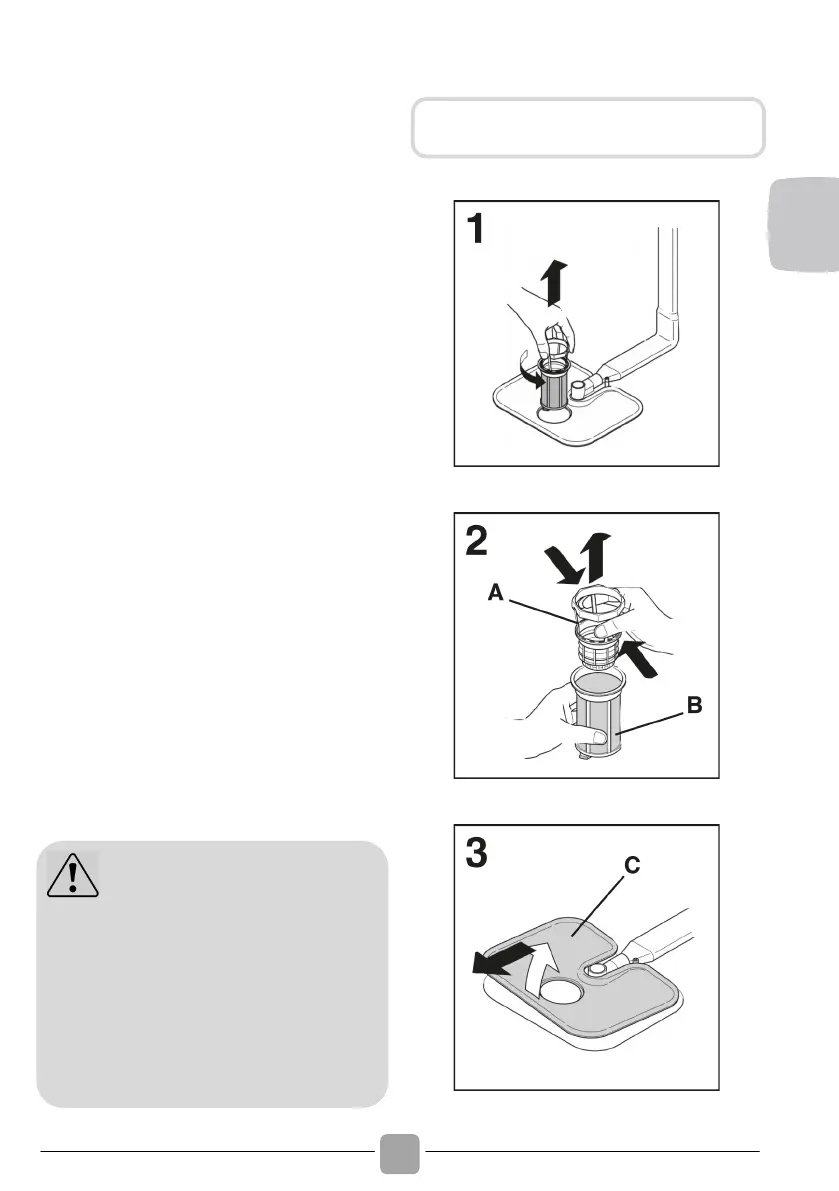 1

2

A

B

3

C