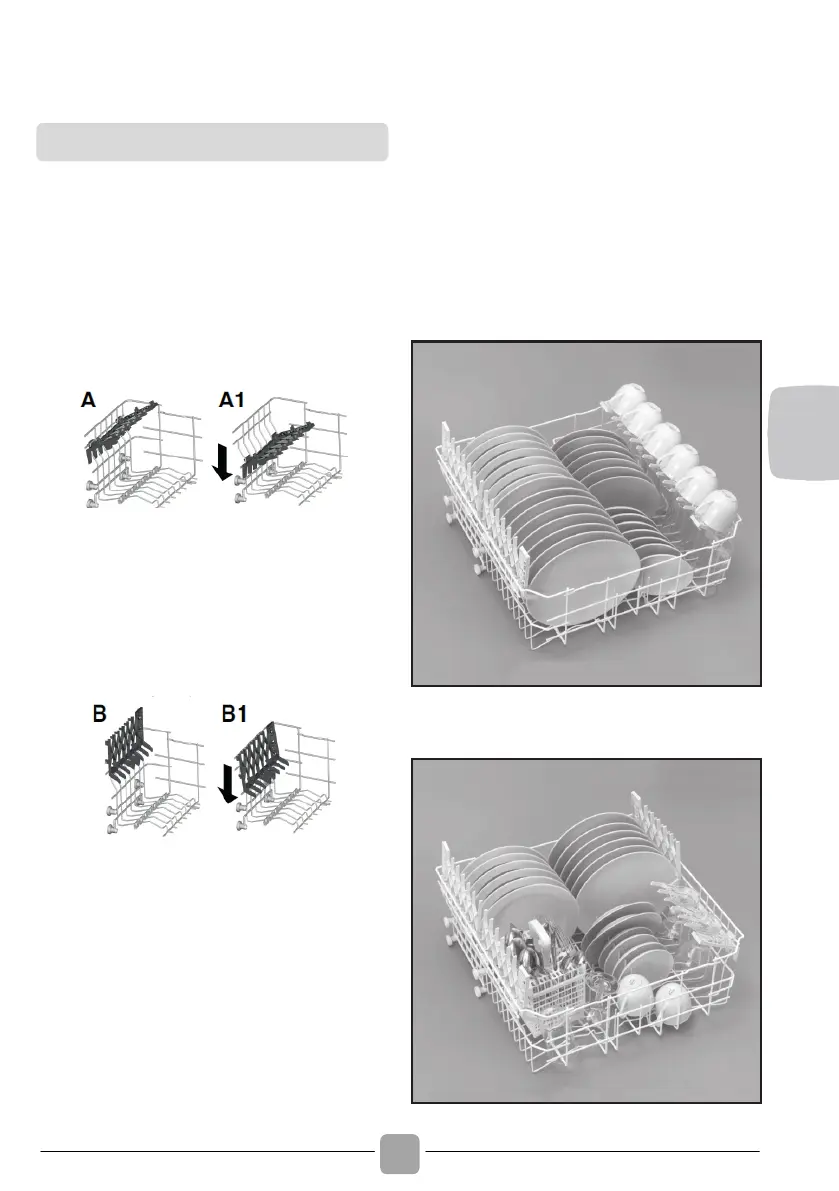 A

A1

B

B1