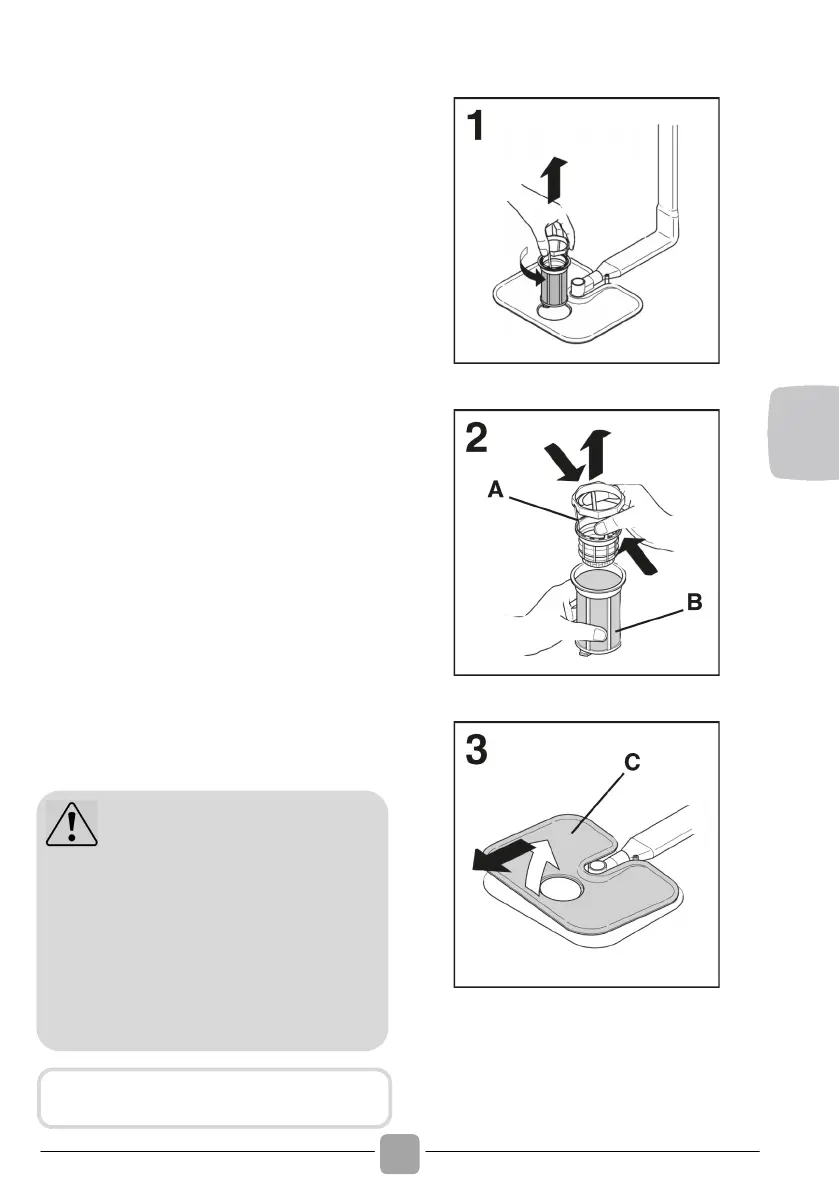 1

2

A

B

3

C