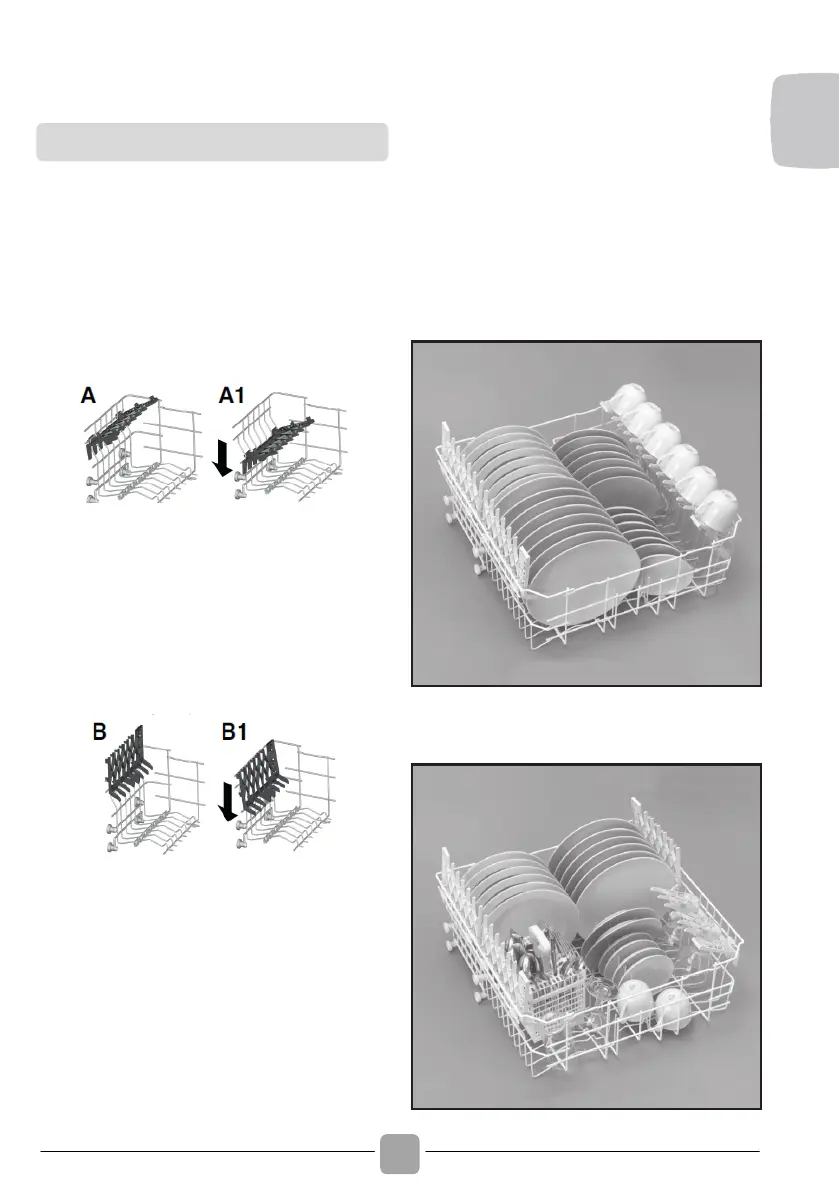 A

A1

B

B1