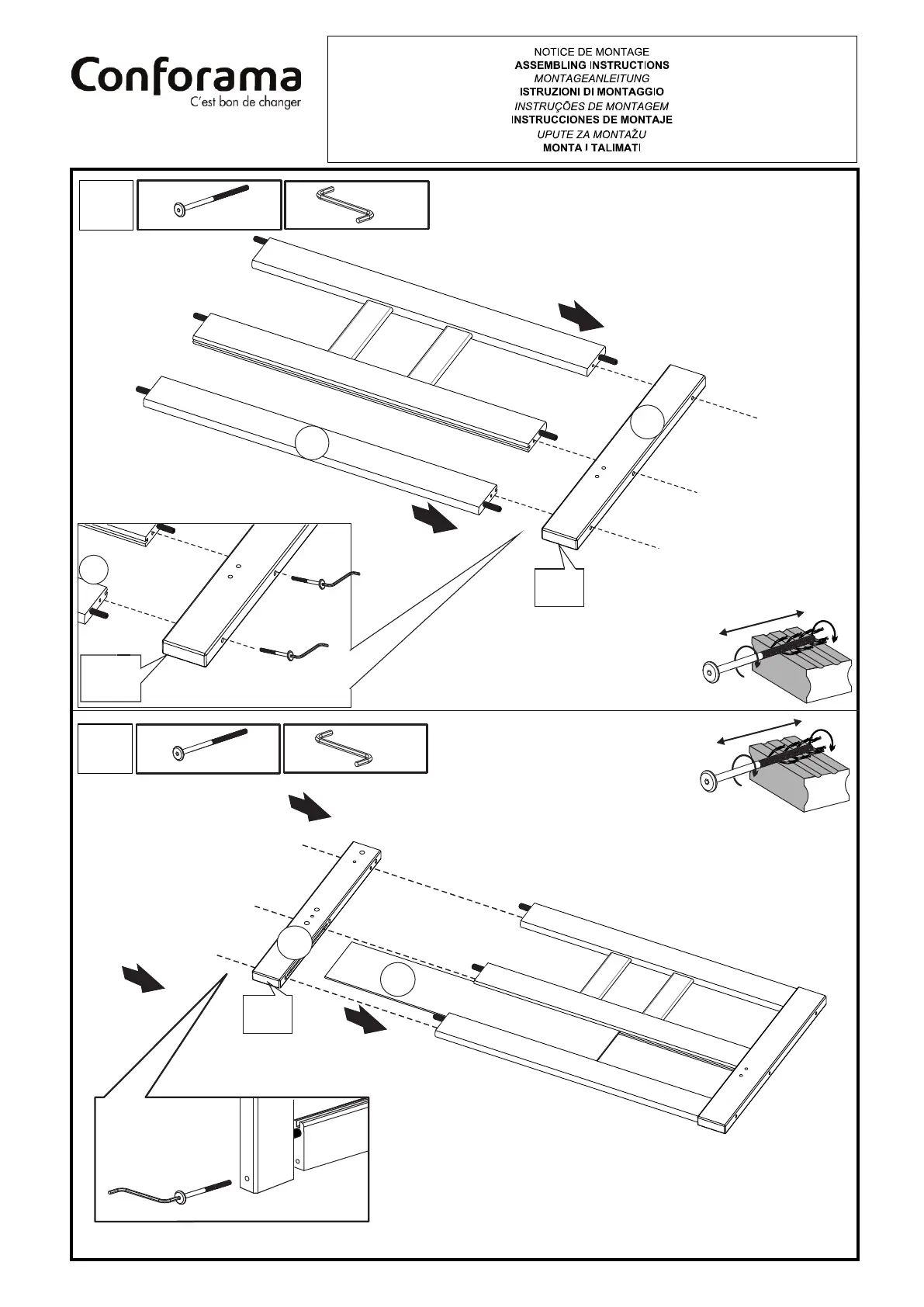 Conforama
C'est bon de changer

NOTICE DE MONTAGE
ASSEMBLING INSTRUCTIONS
MONTAGEANLEITUNG
ISTRUZIONI DI MONTAGGIO
INSTRUÇÕES DE MONTAGEM
INSTRUCCIONES DE MONTAJE
UPUTE ZA MONTAŽU
MONTA I TALIMATI