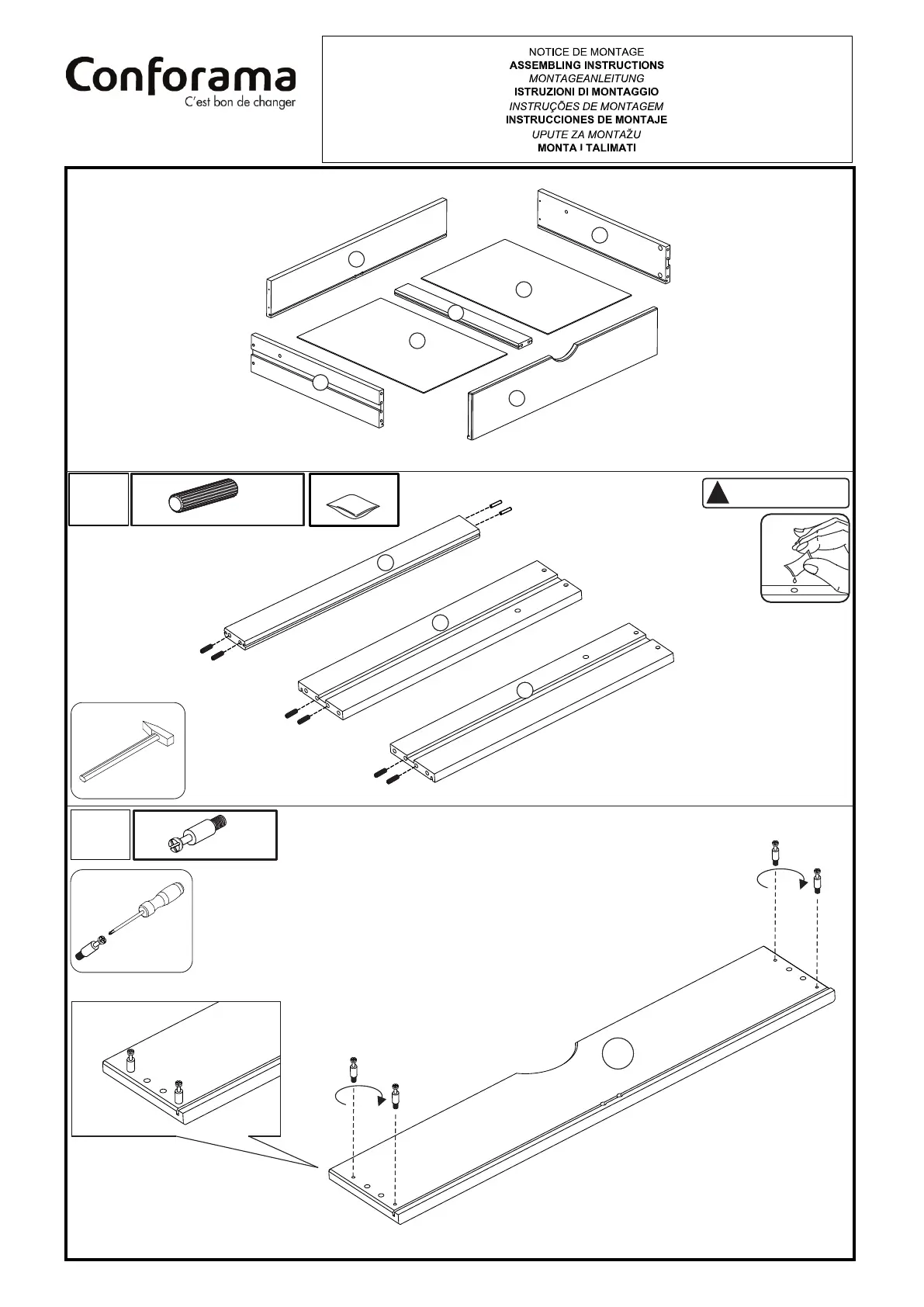 Conforama
C'est bon de changer

NOTICE DE MONTAGE
ASSEMBLING INSTRUCTIONS
MONTAGEANLEITUNG
ISTRUZIONI DI MONTAGGIO
INSTRUÇÕES DE MONTAGEM
INSTRUCCIONES DE MONTAJE
UPUTE ZA MONTAŽU
MONTA I TALIMATI