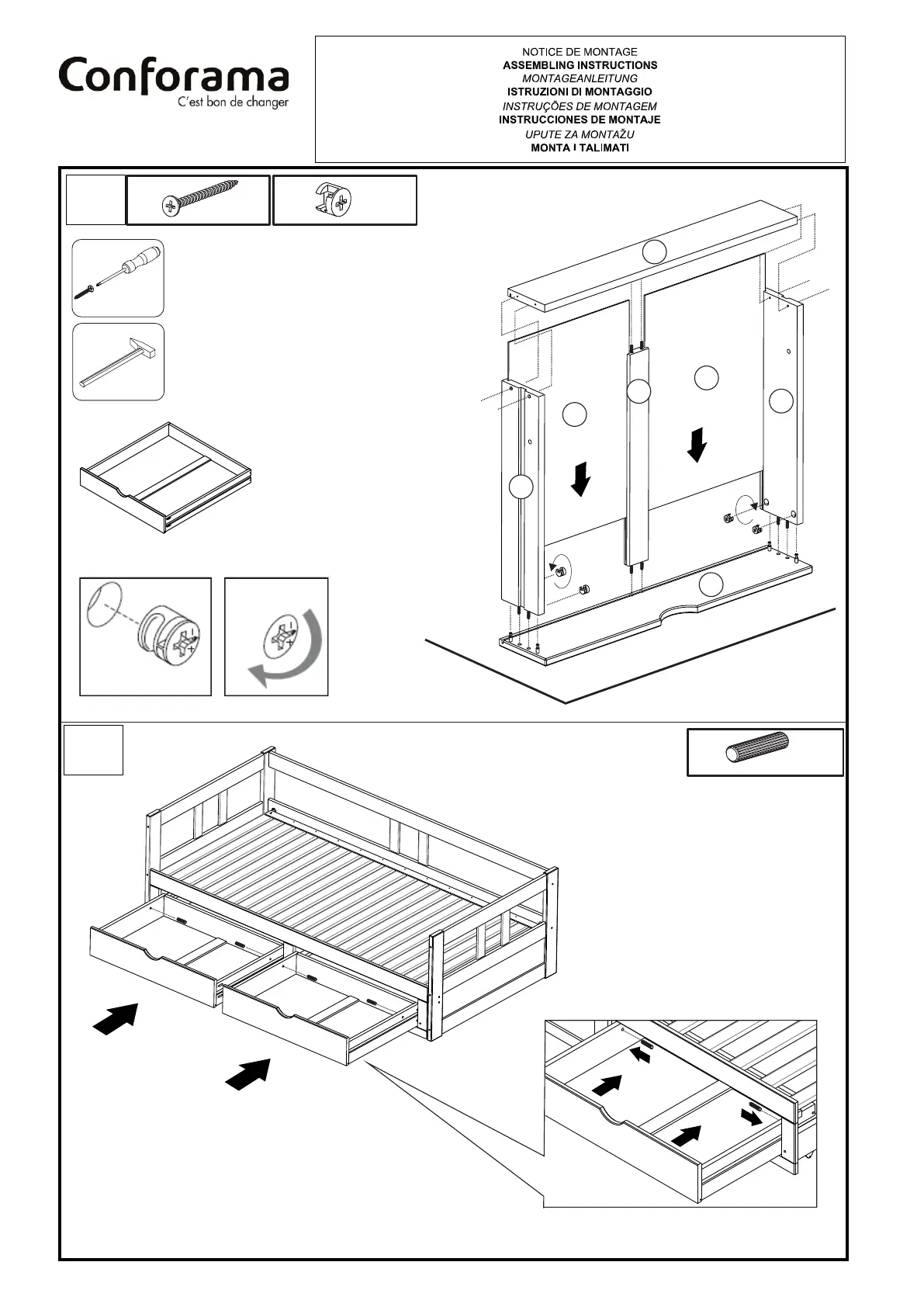 Conforama
C'est bon de changer

NOTICE DE MONTAGE
ASSEMBLING INSTRUCTIONS
MONTAGEANLEITUNG
ISTRUZIONI DI MONTAGGIO
INSTRUÇÕES DE MONTAGEM
INSTRUCCIONES DE MONTAJE
UPUTE ZA MONTAŽU
MONTA I TALIMATI