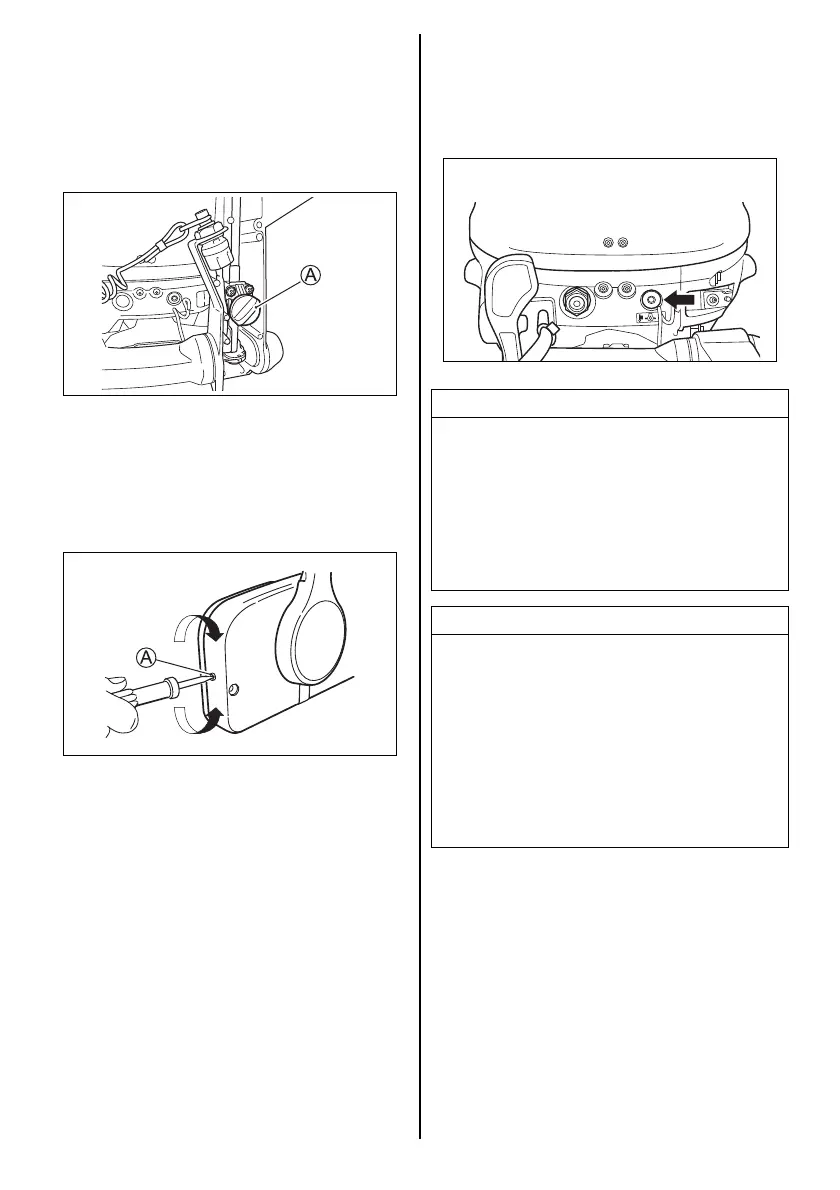 A

A