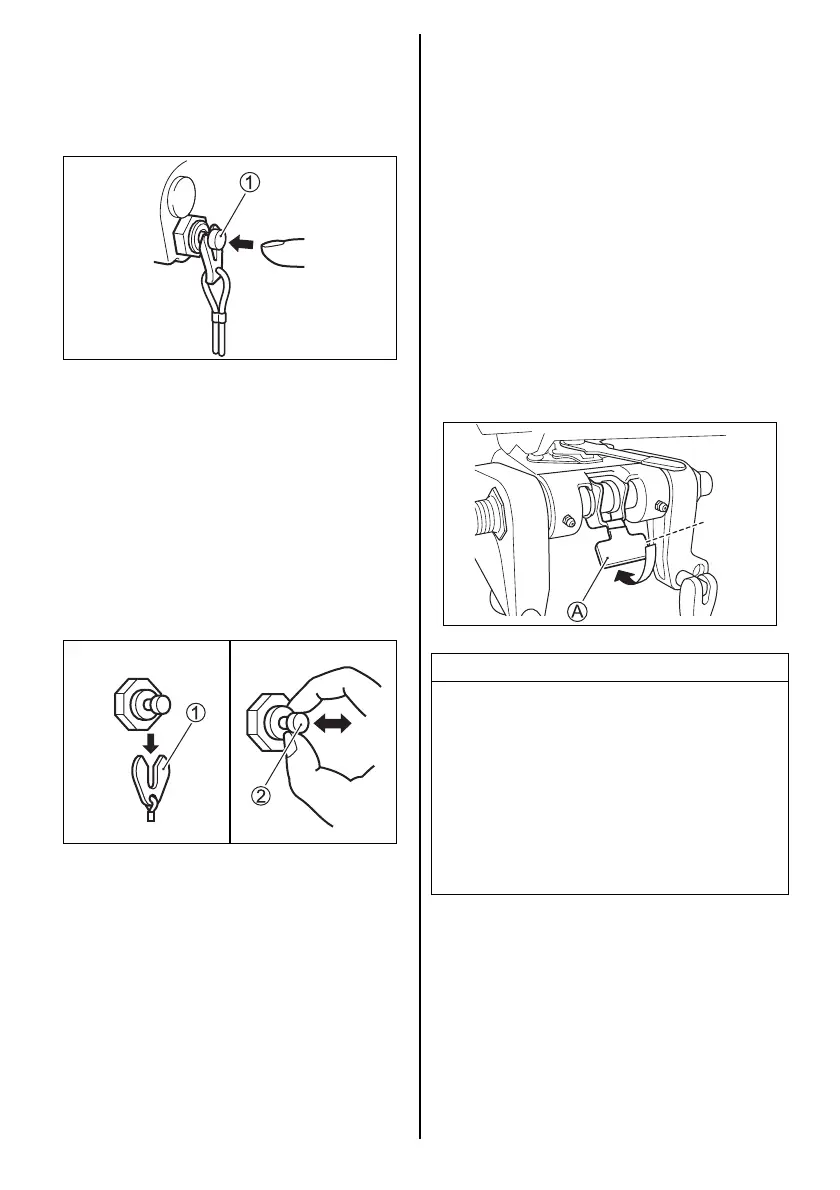 1

1

2

A