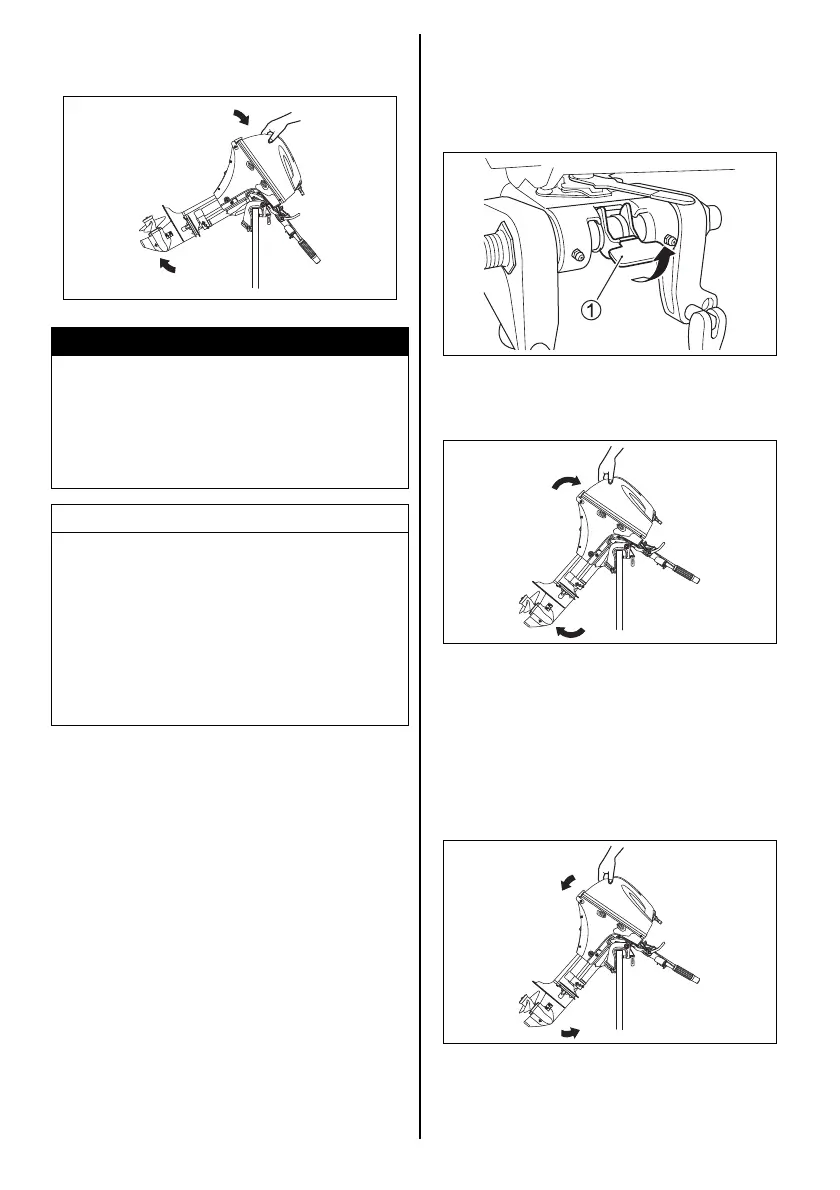 1