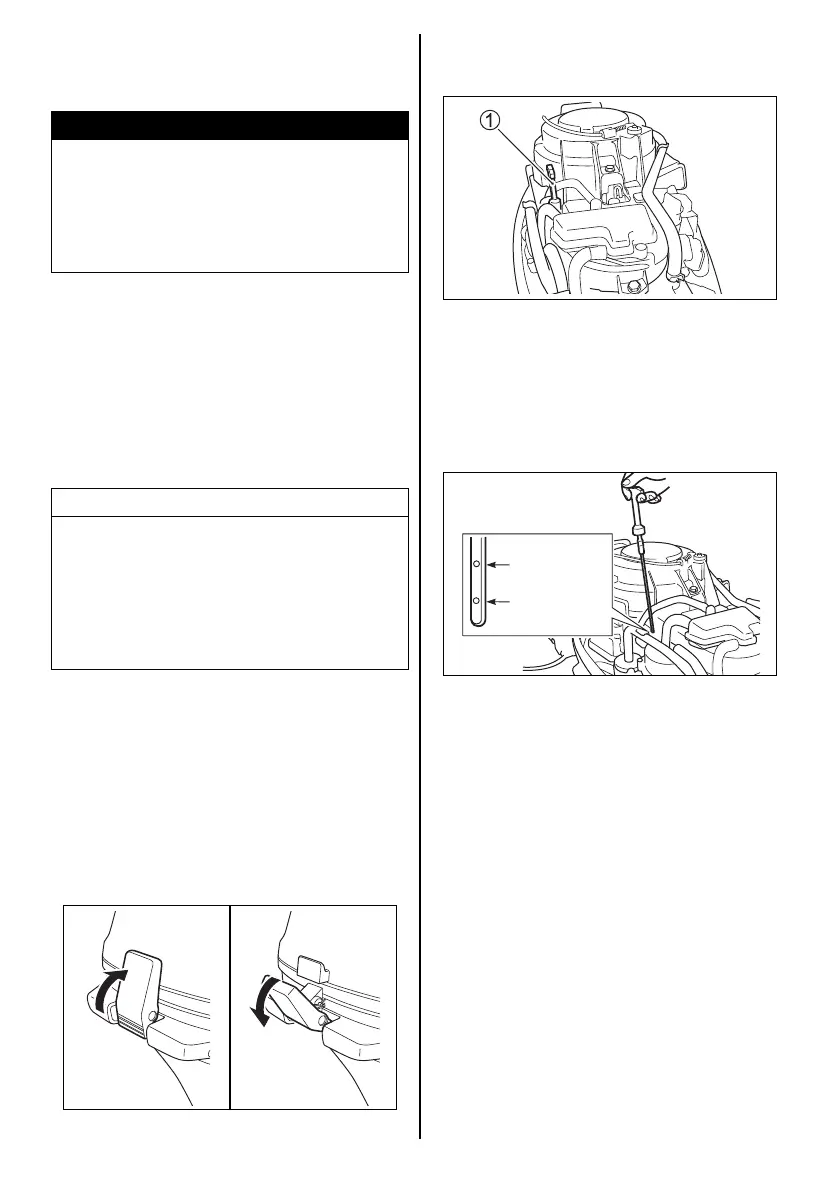 1