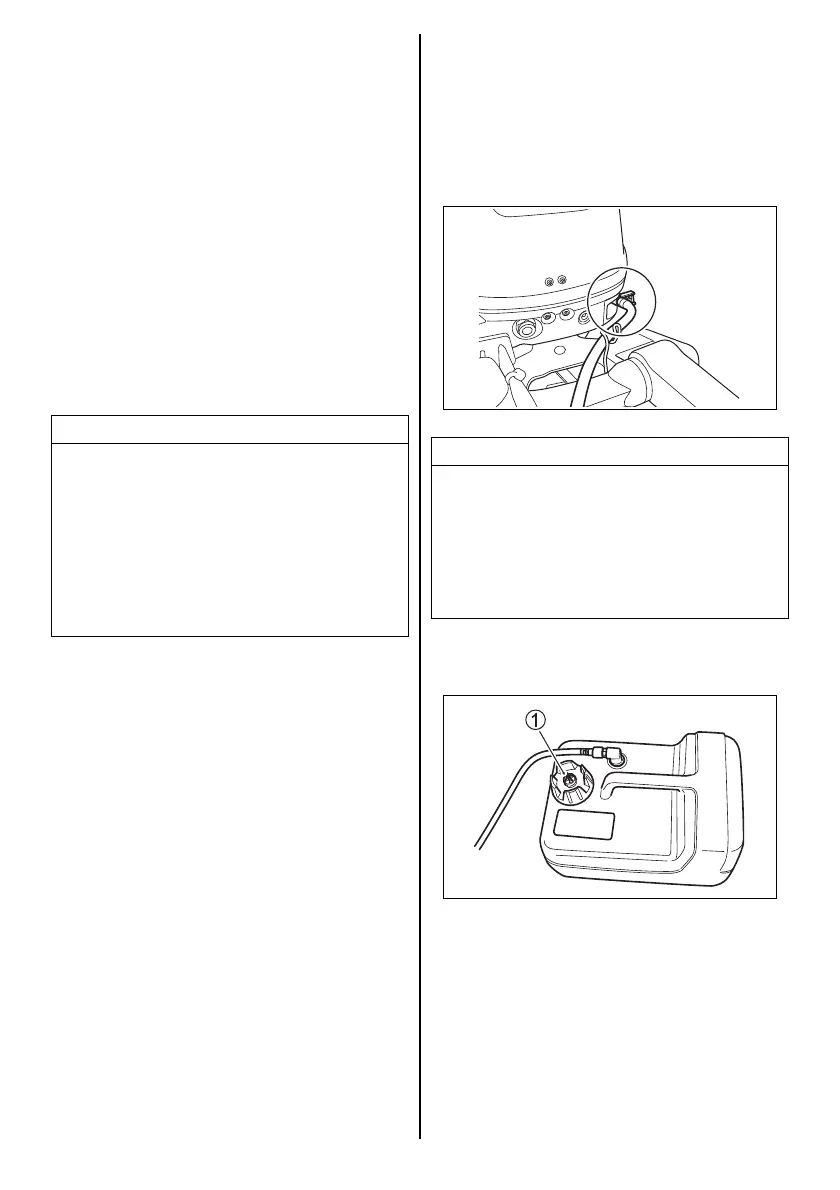 1