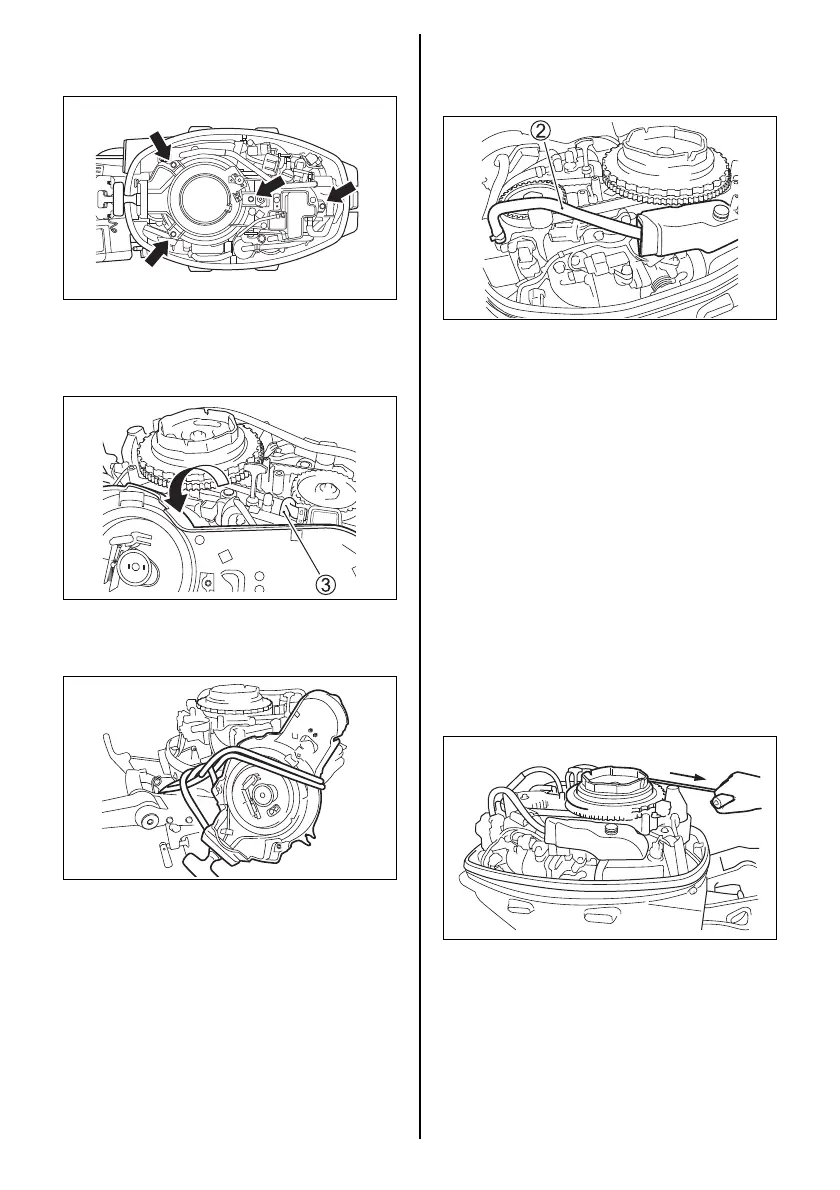 3

2