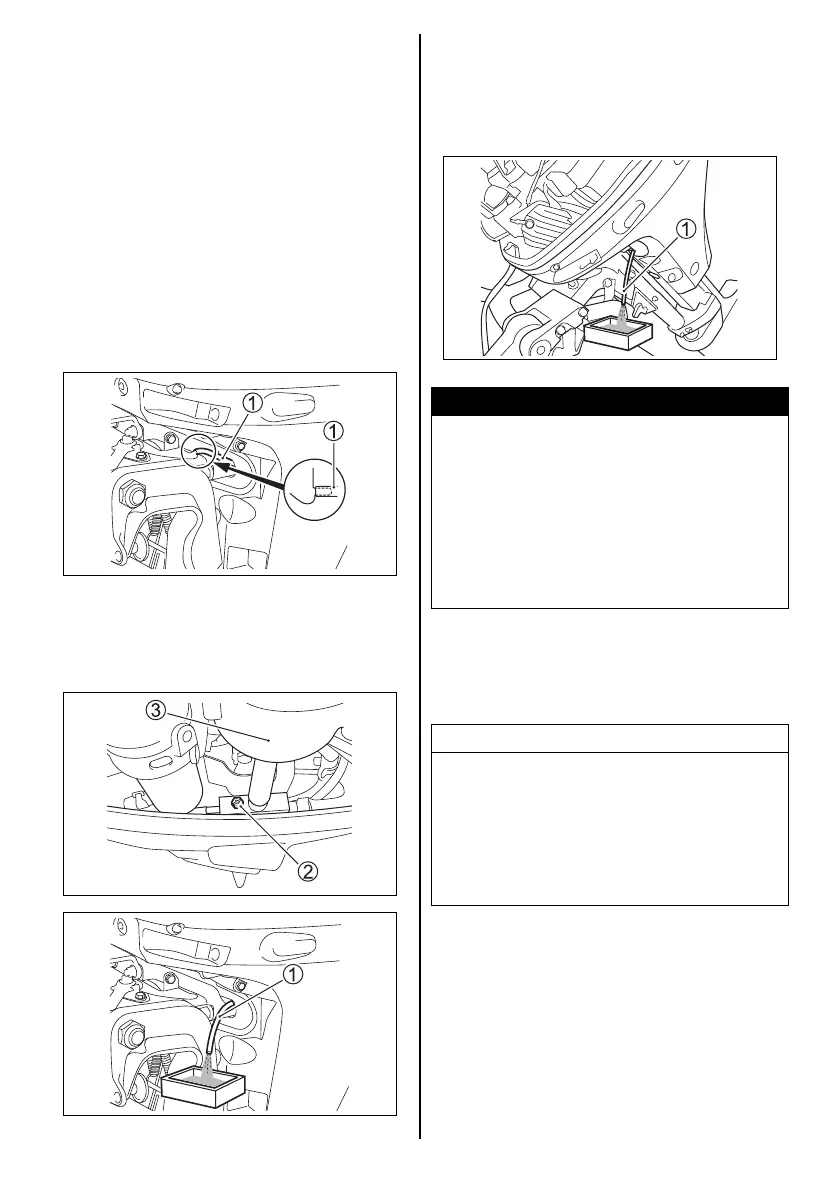 1

1

3

2

1

1