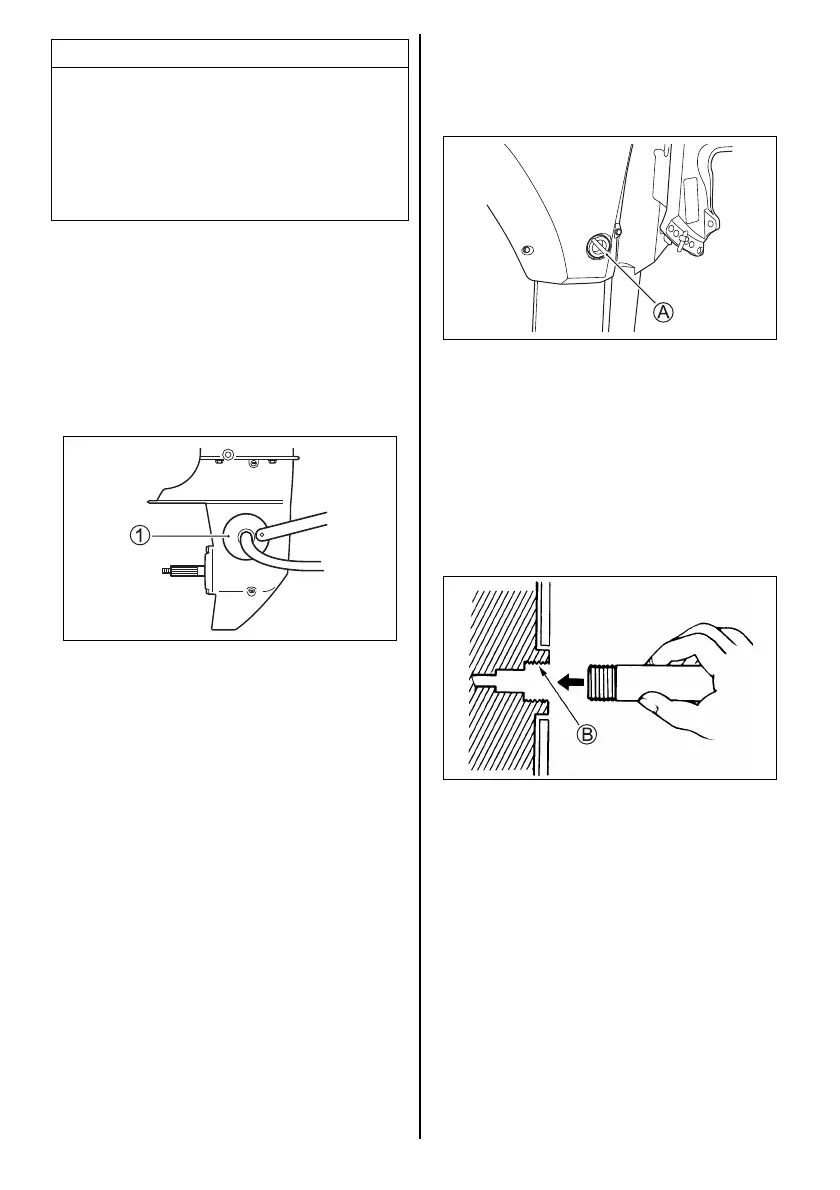 1

A

B