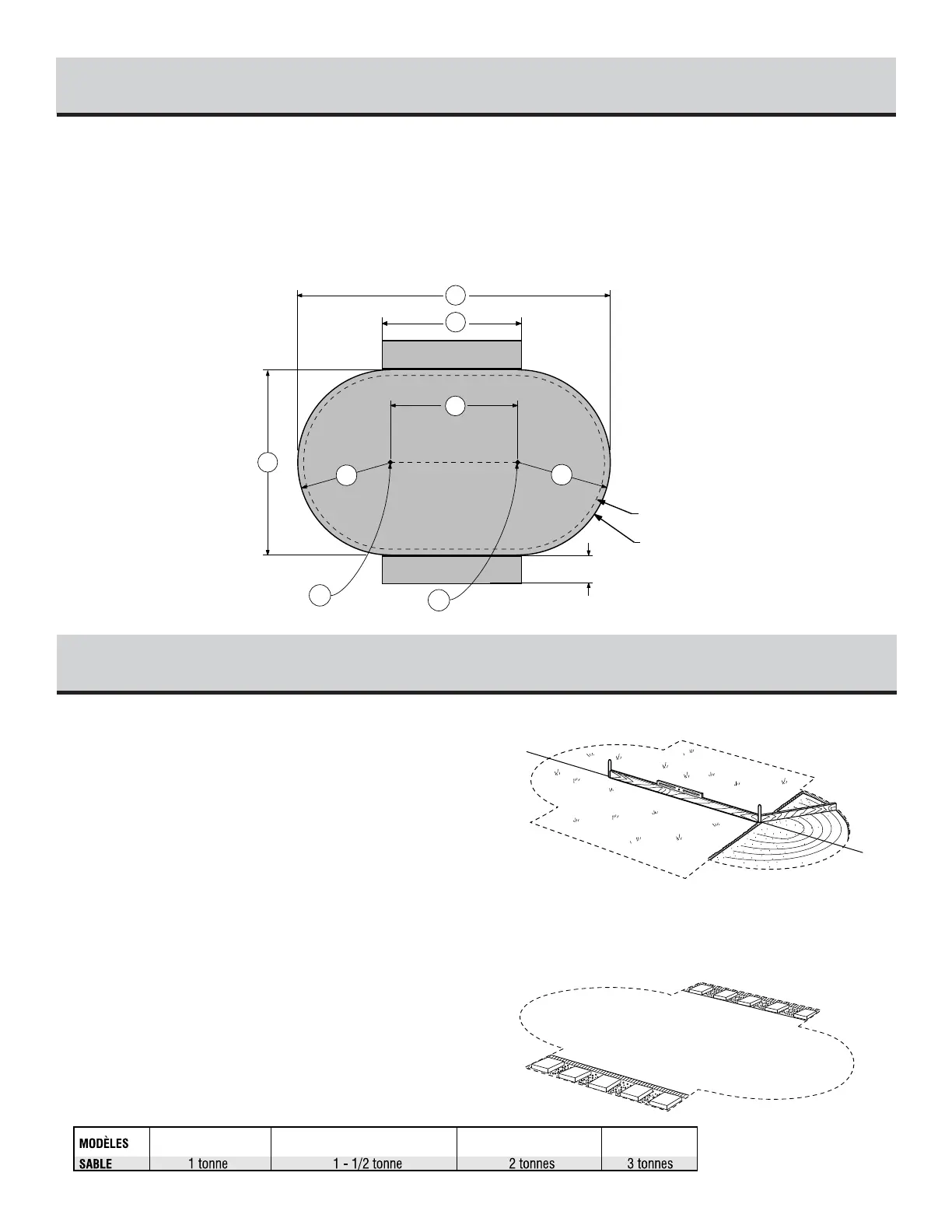 | MODÈLES | | | | |
|---|---|---|---|---|
| SABLE | 1 tonne | 1 - 1/2 tonne | 2 tonnes | 3 tonnes |