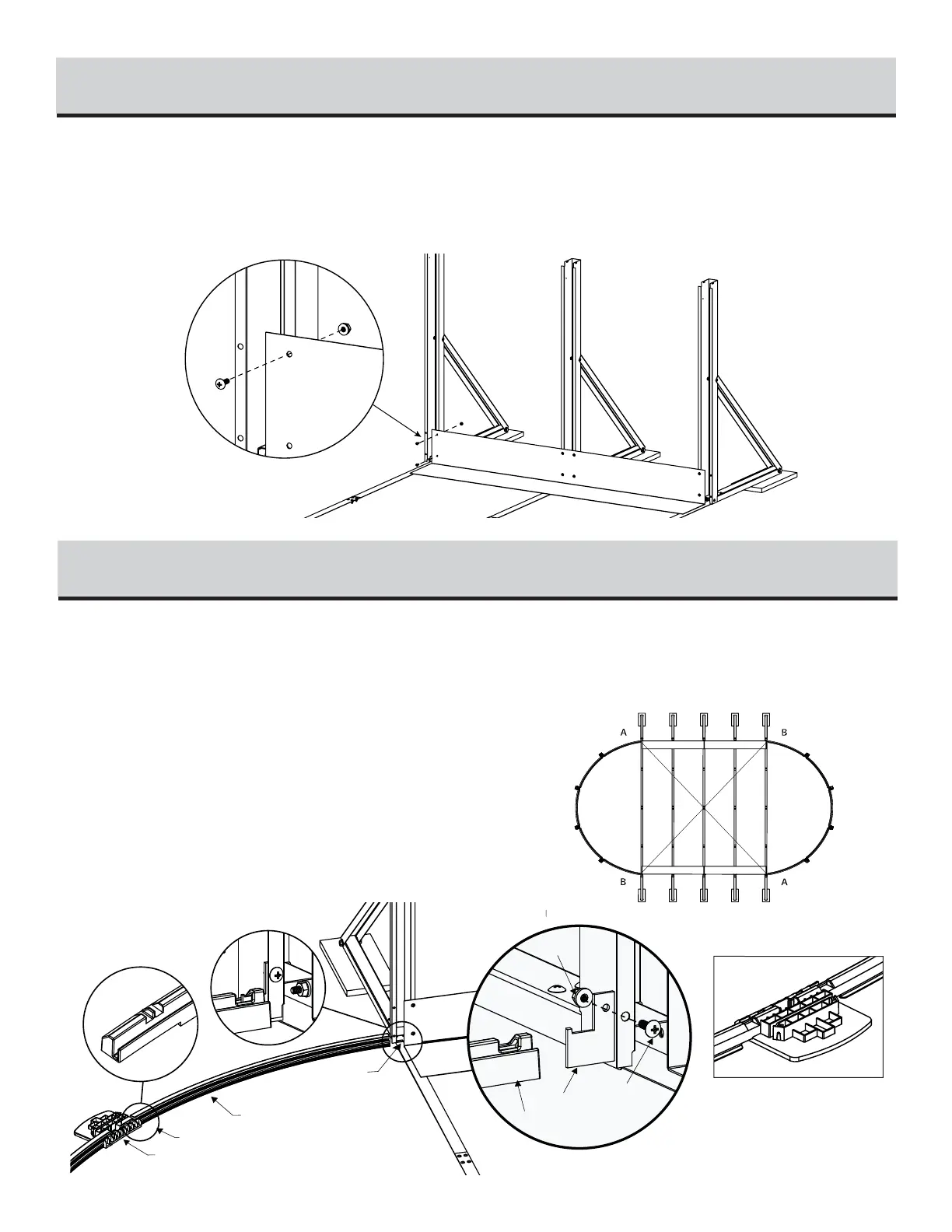 A B

B A