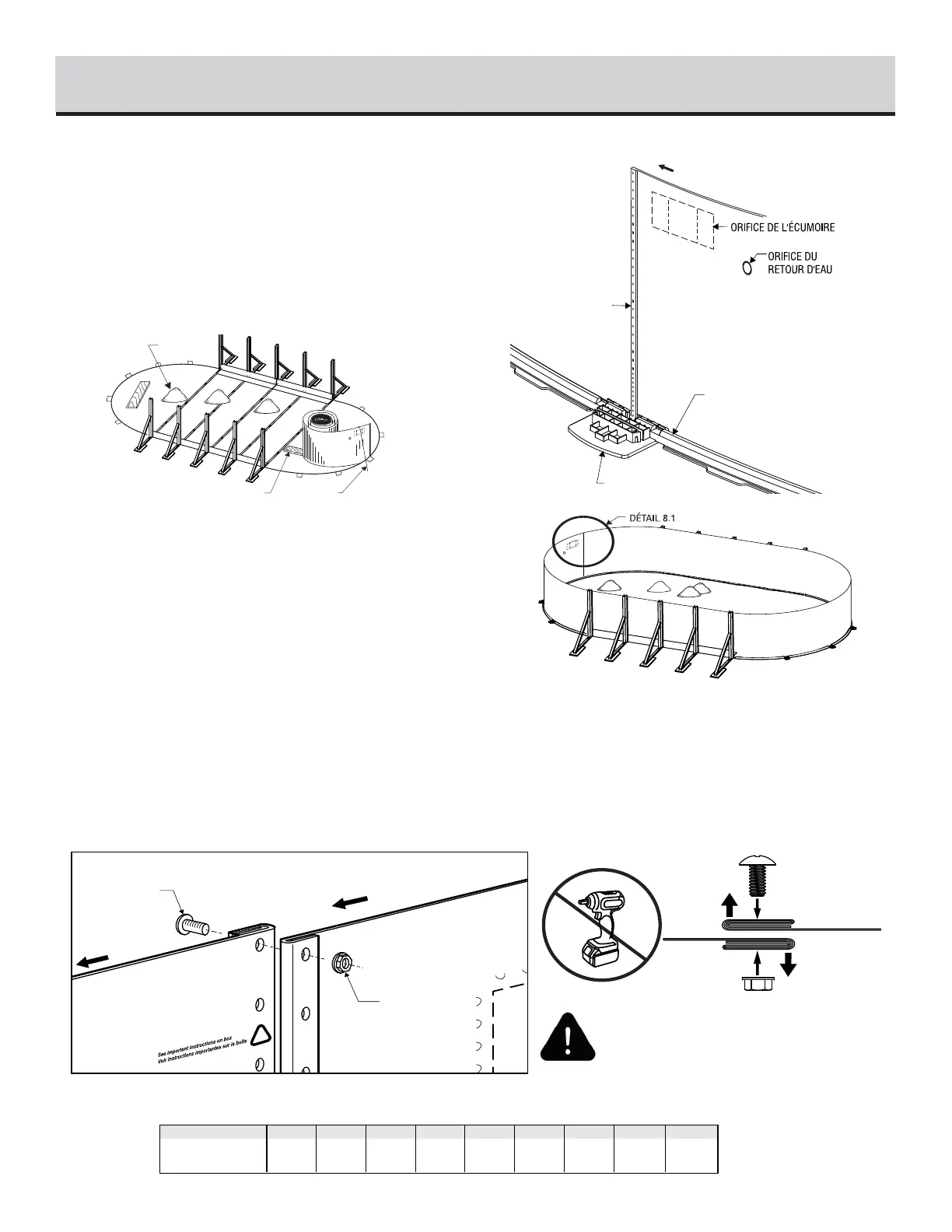 ORIFICE DE L'ÉCUMOIRE

ORIFICE DU RETOUR D'EAU

DÉTAIL 8.1

See important instructions on box
Voir instructions importantes sur la boîte