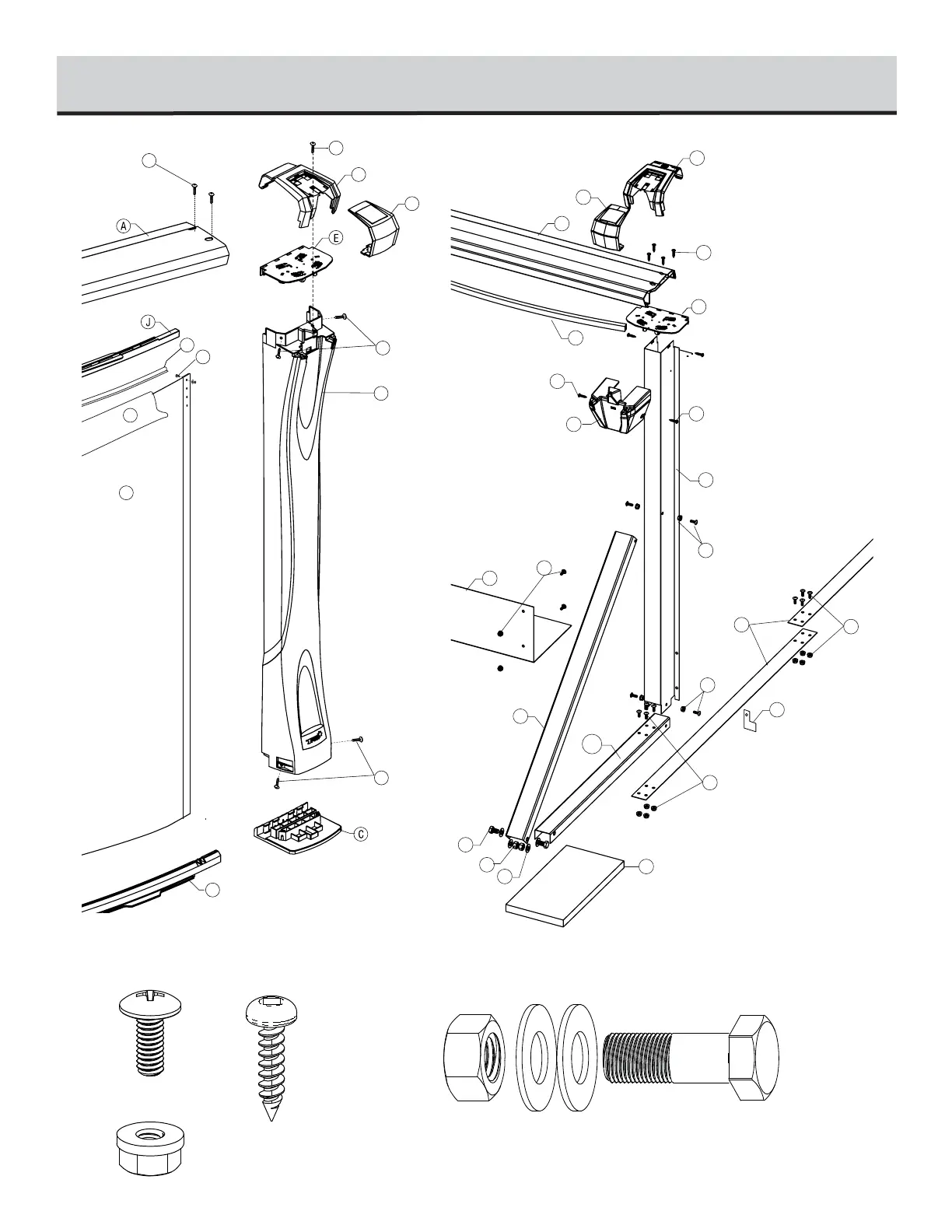 A
E
J
C