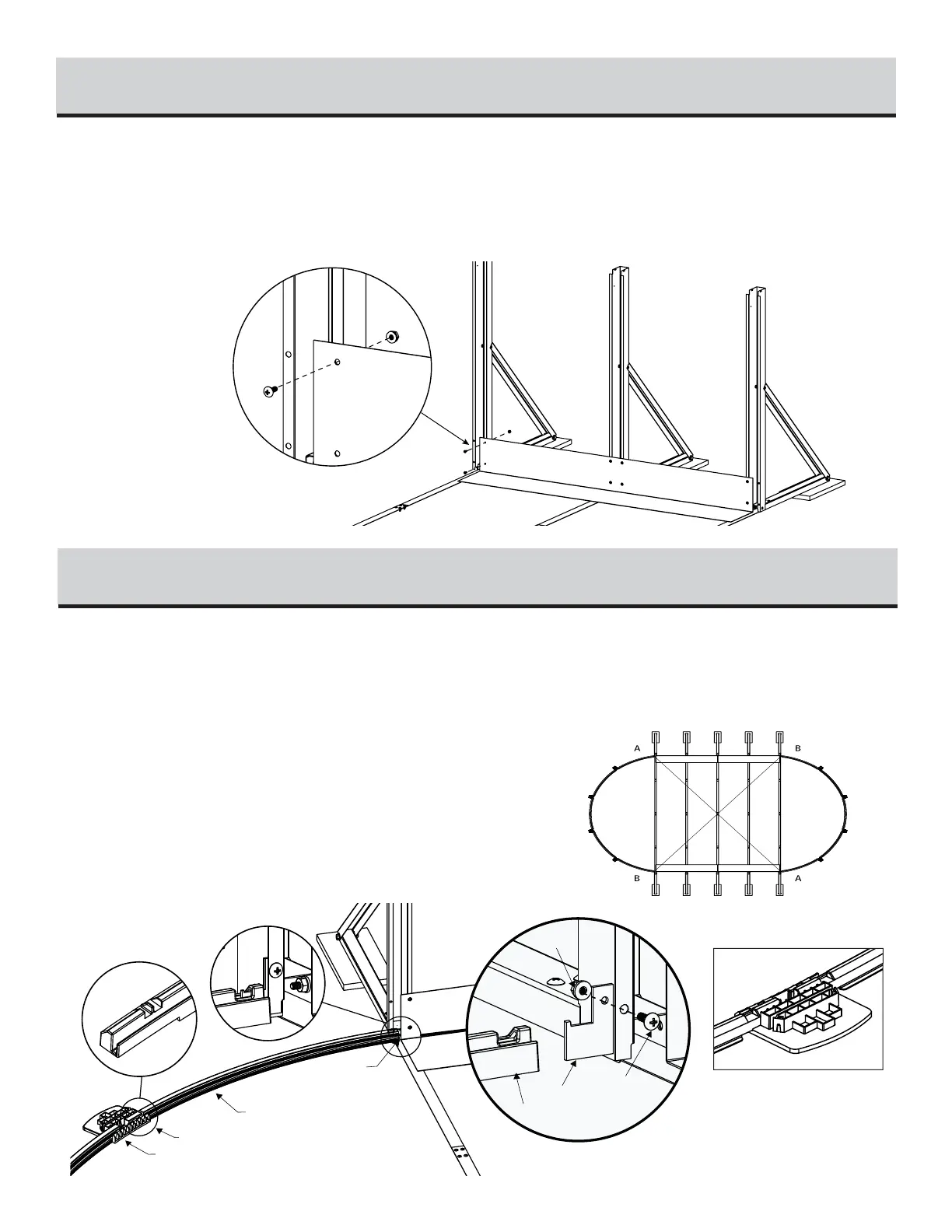 A

B

B

A