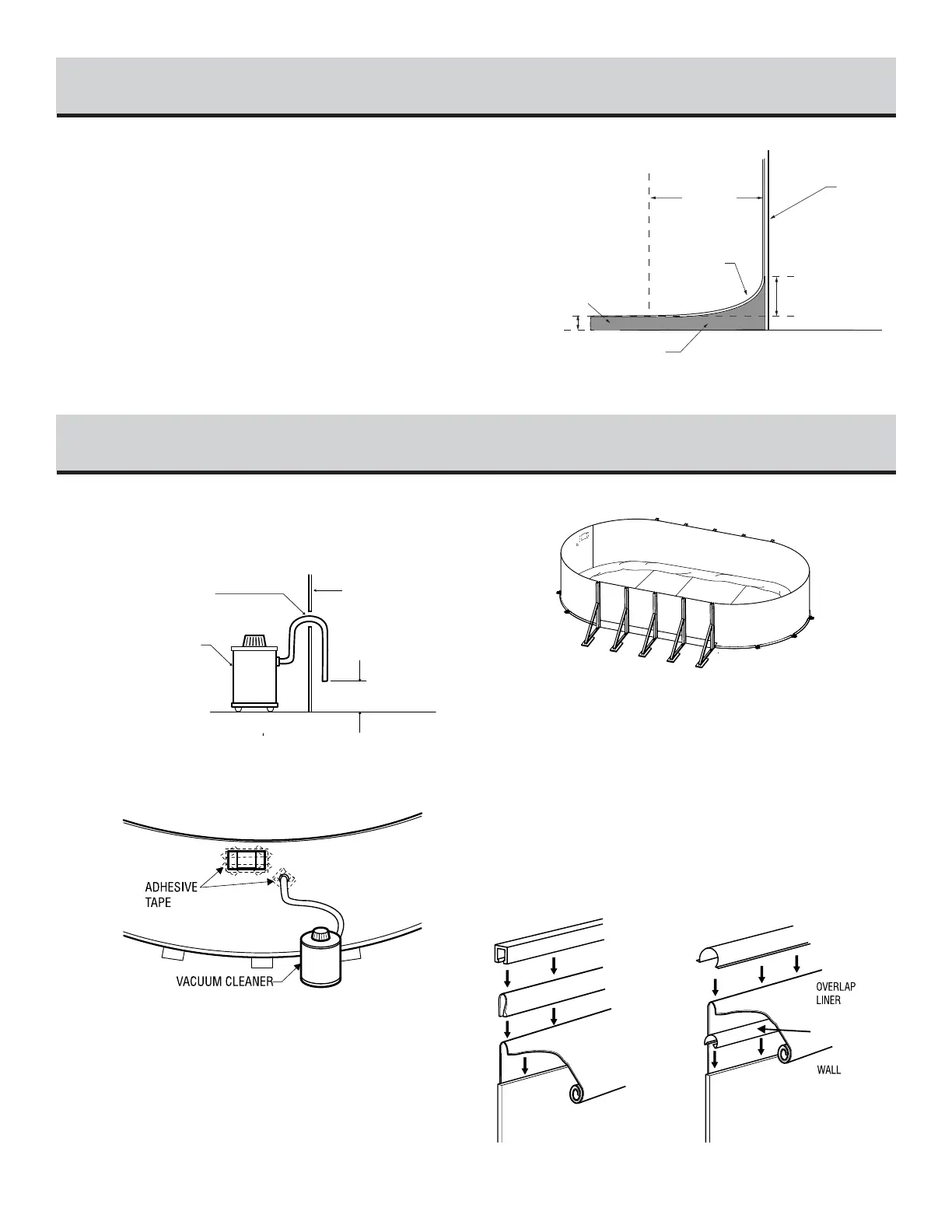 ADHESIVE TAPE

VACUUM CLEANER

OVERLAP LINER

WALL