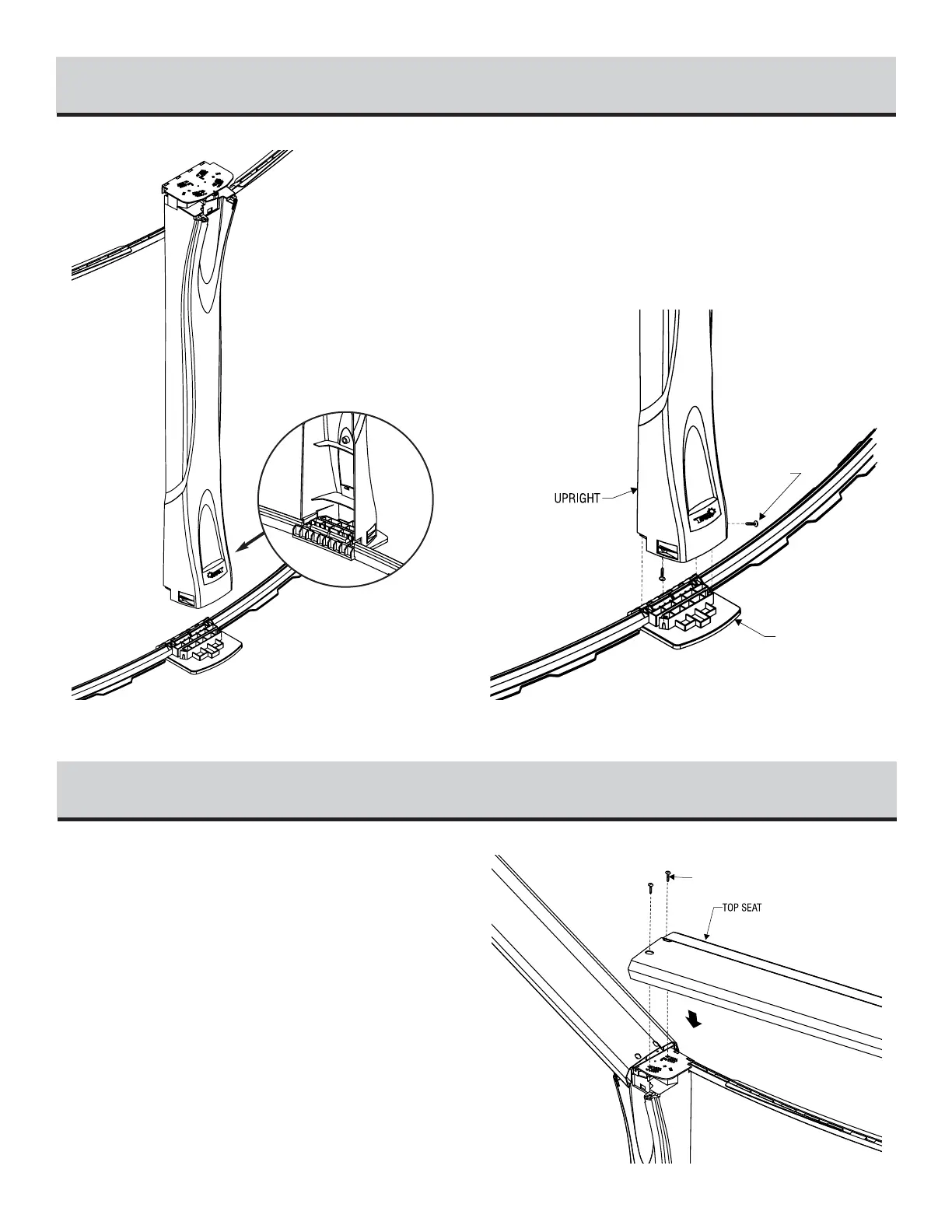 UPRIGHT

TOP SEAT