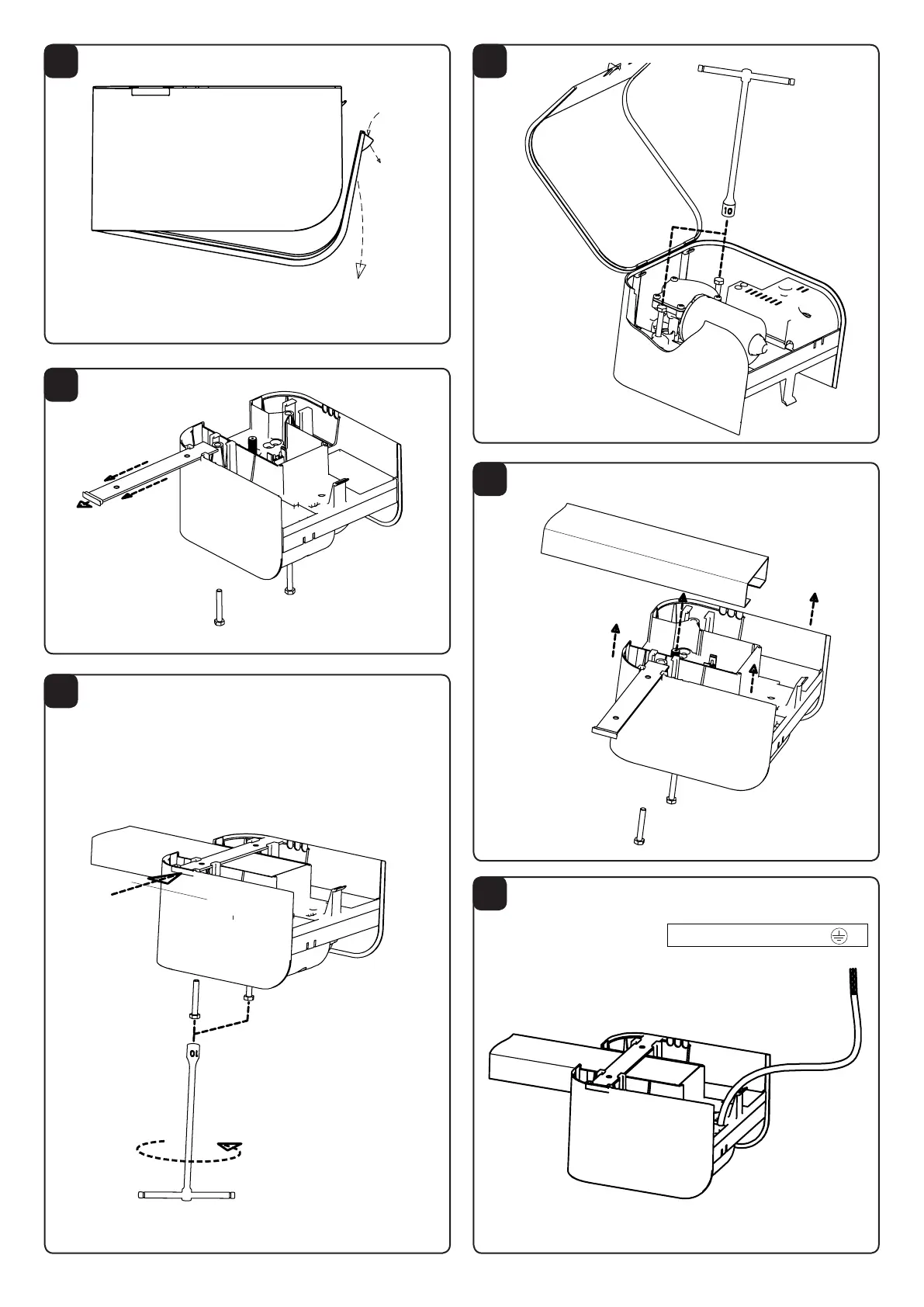 10

10