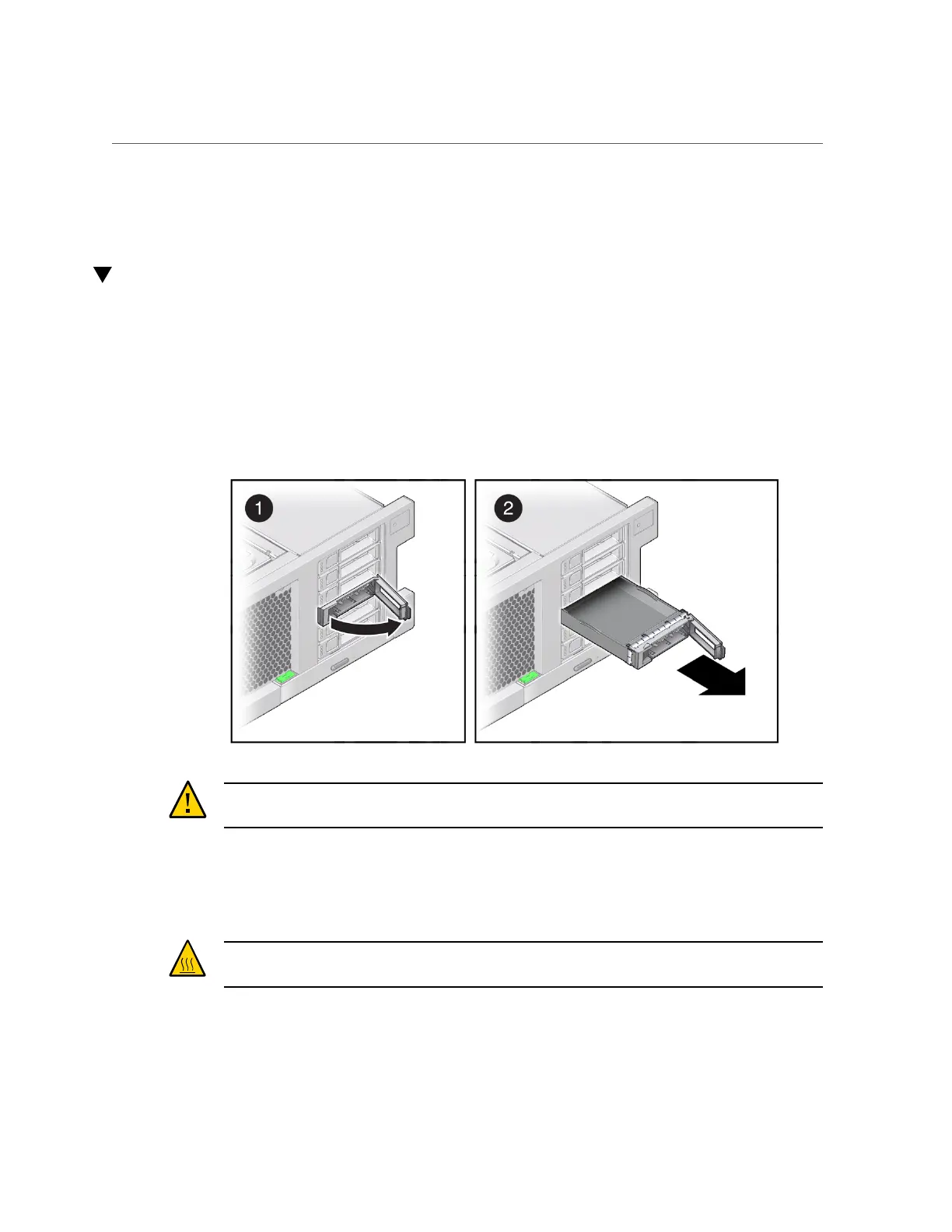 1

2