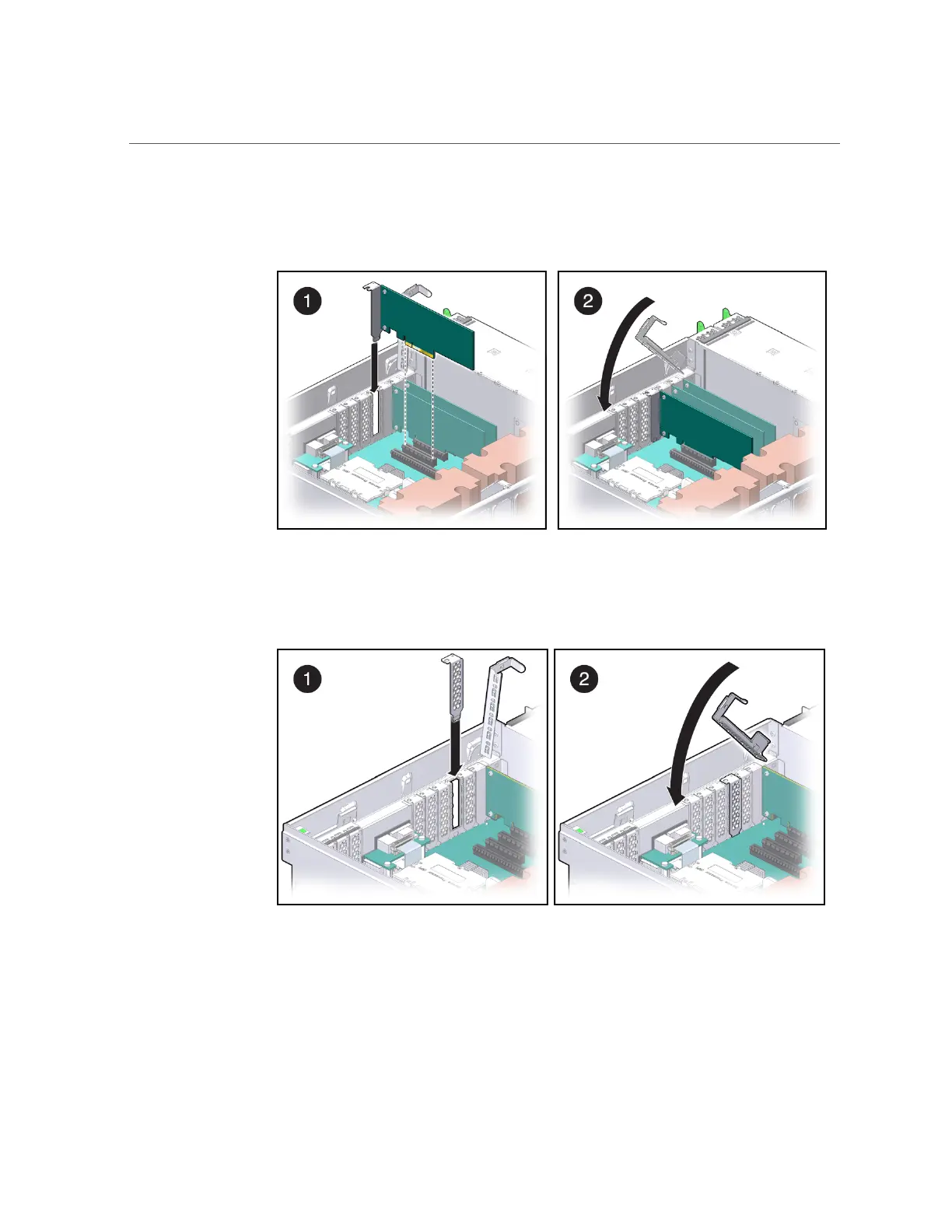 1

2

1

2