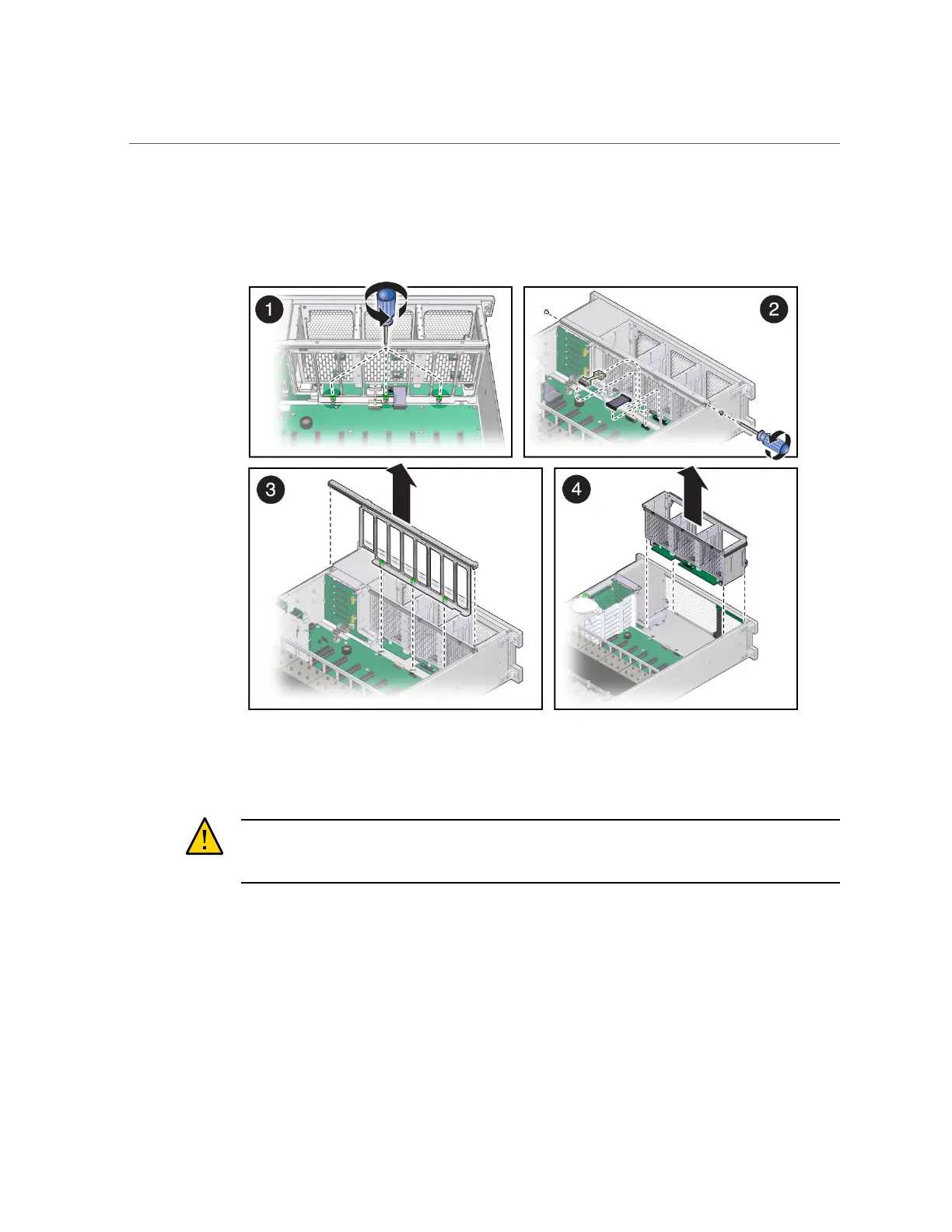 1

2

3

4