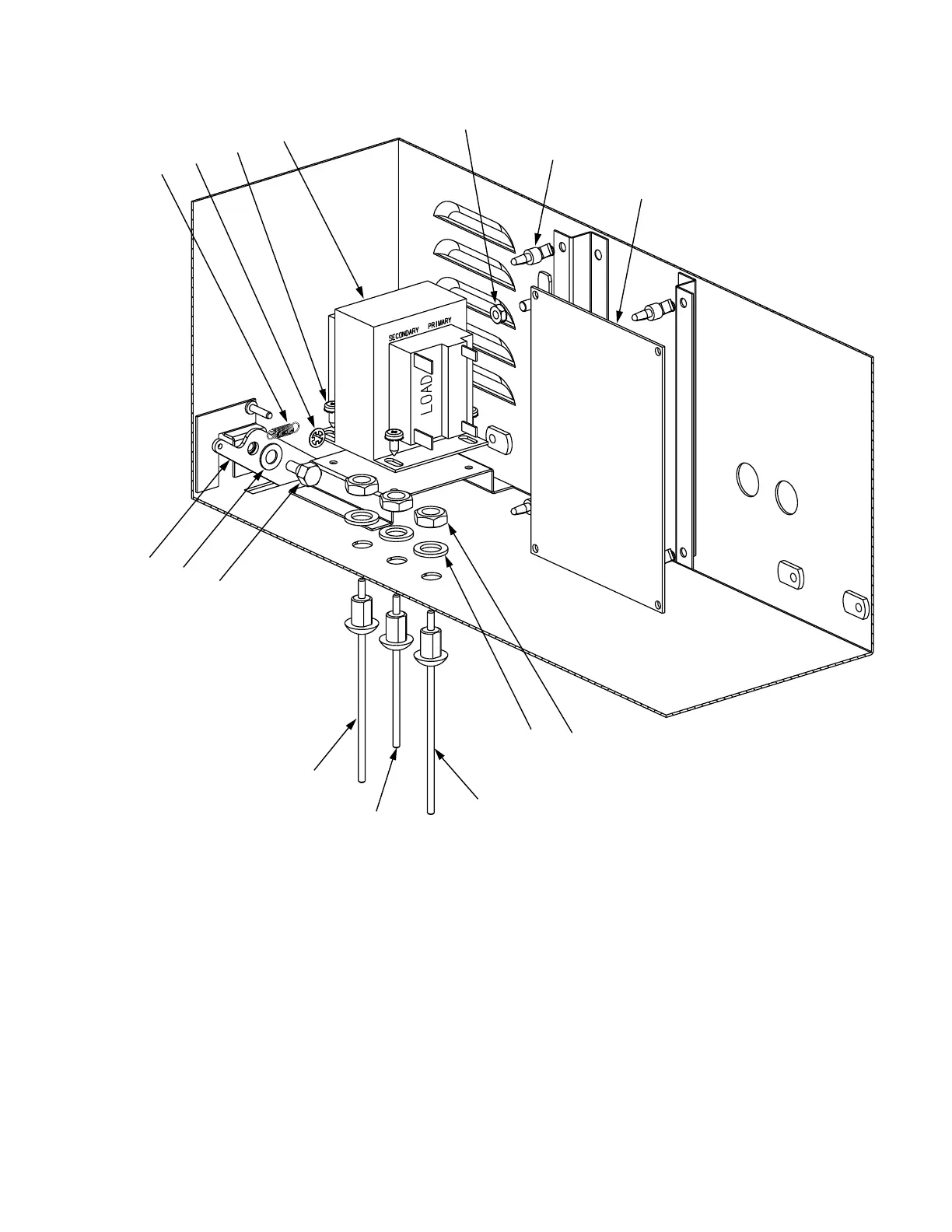 SECONDARY PRIMARY
LOAD