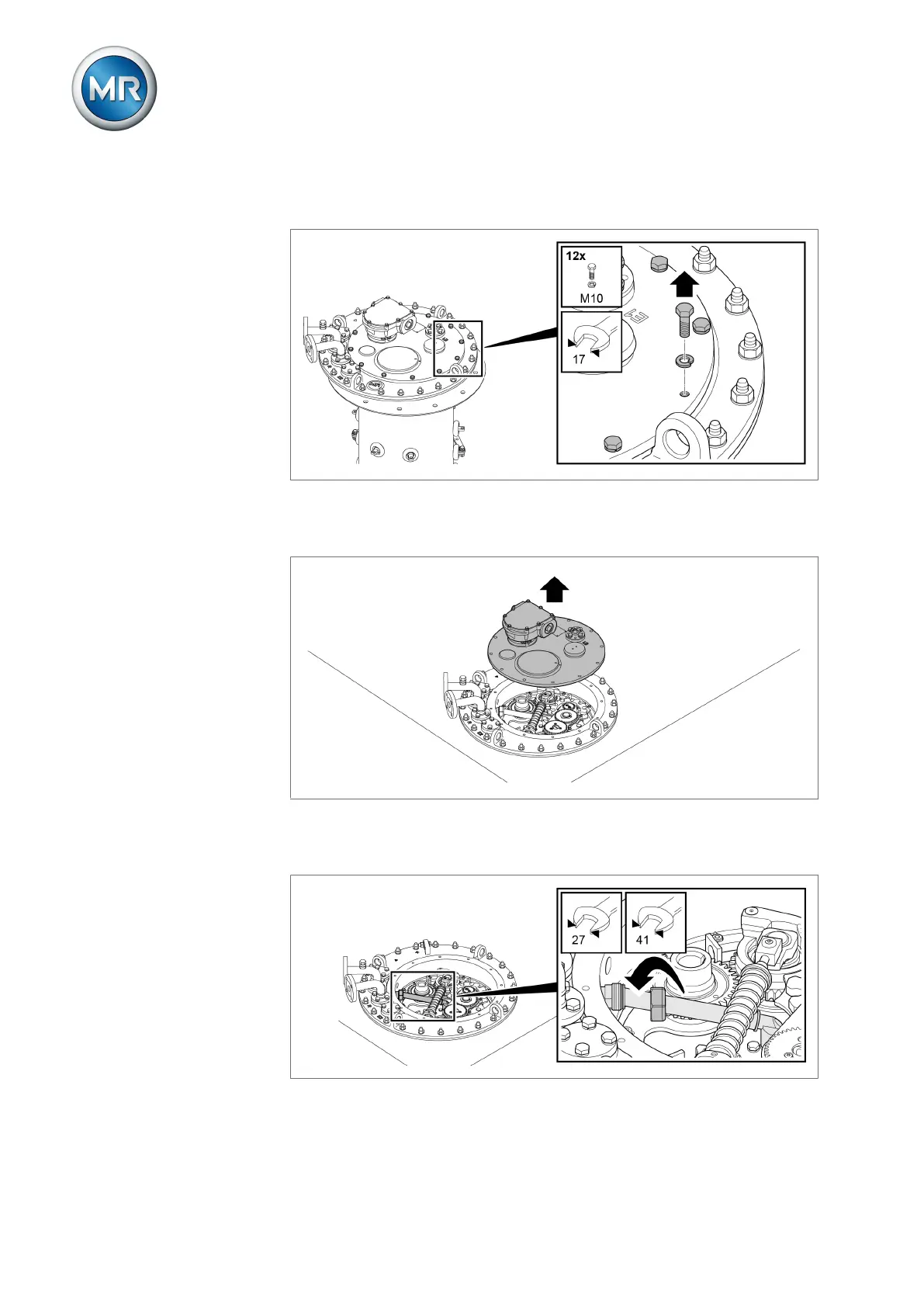 MR

12x

M10

17

27

41