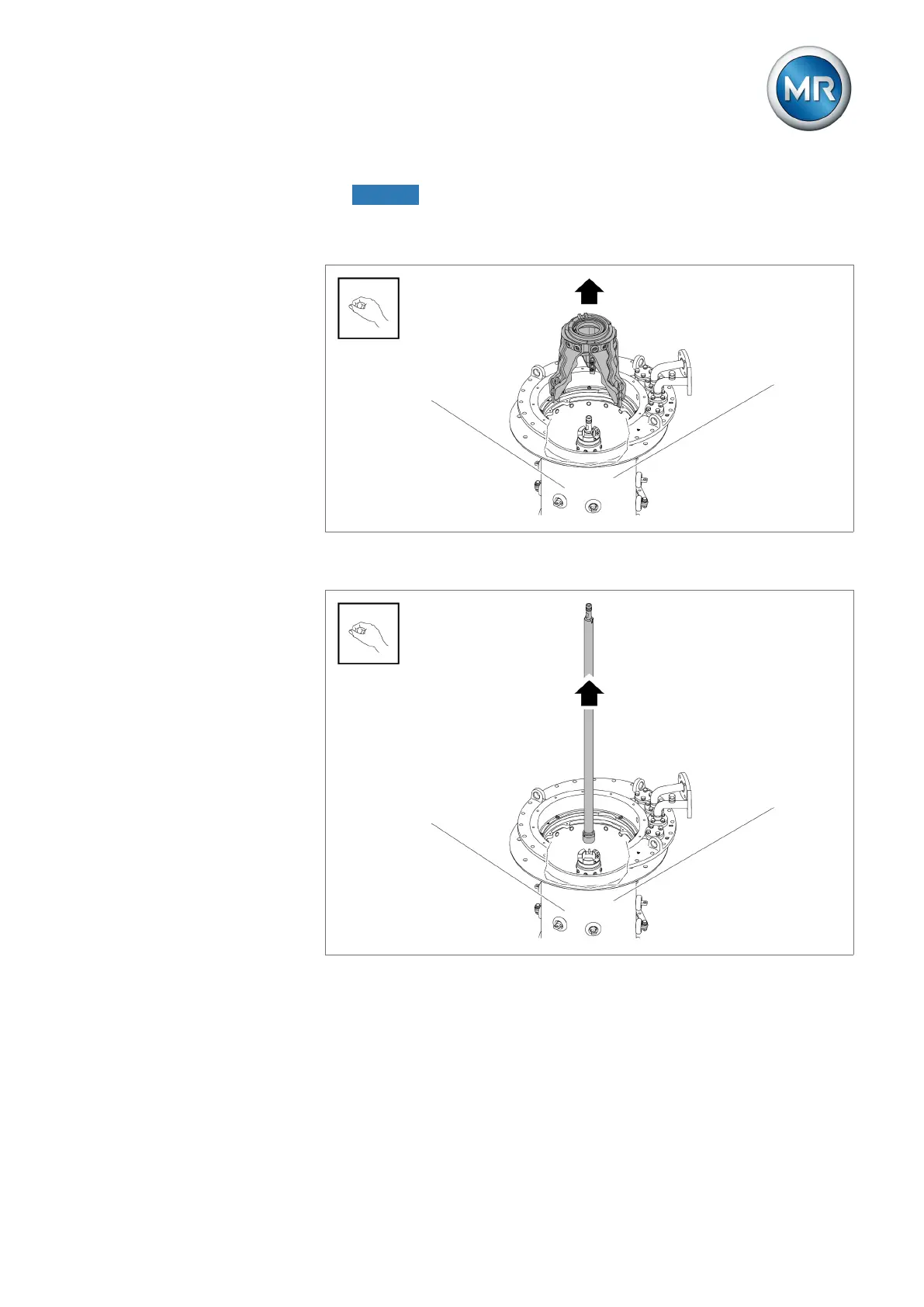 MR