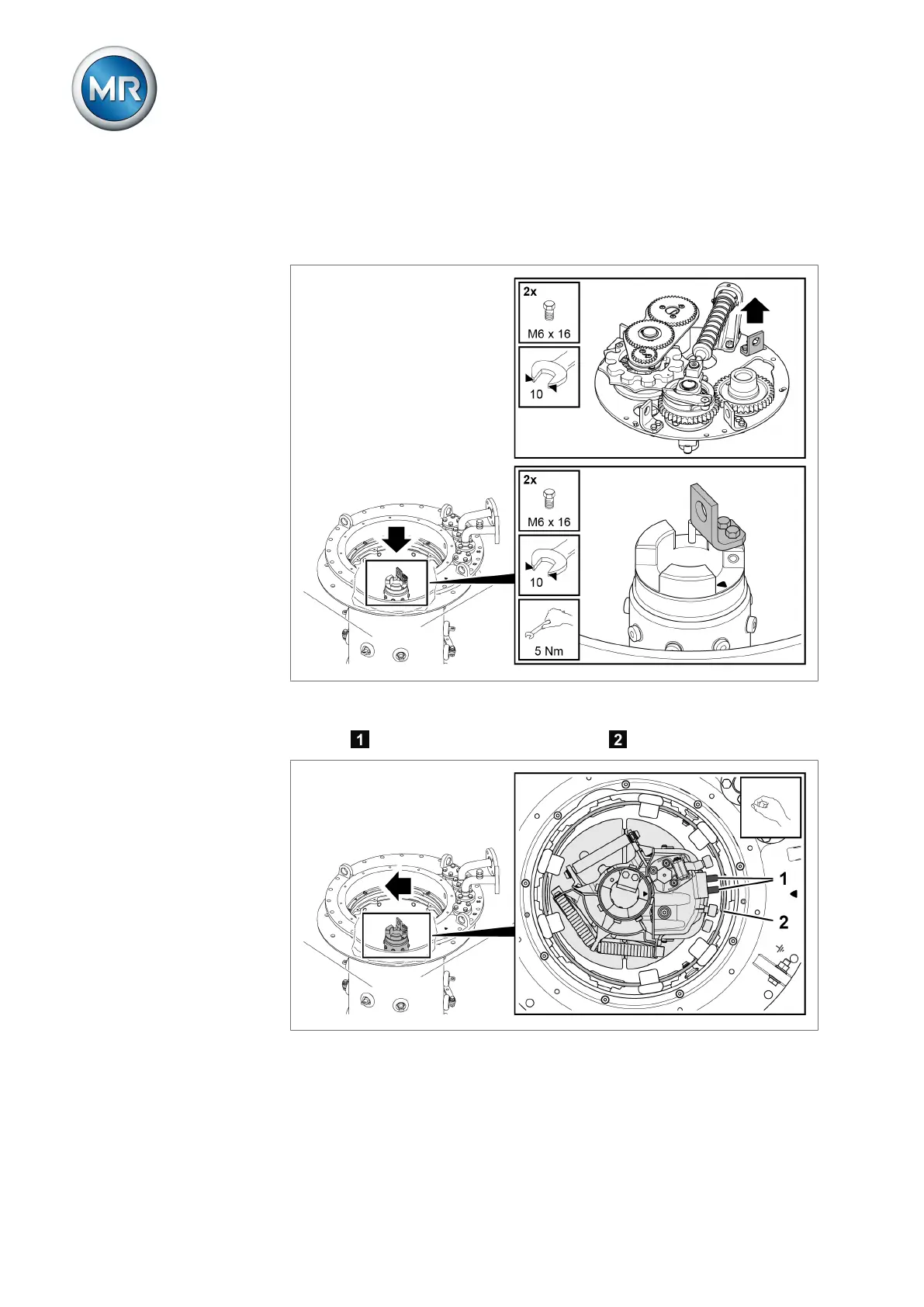 MR

2x

M6 x 16

10

2x

M6 x 16

10

5 Nm

1

2

1

2