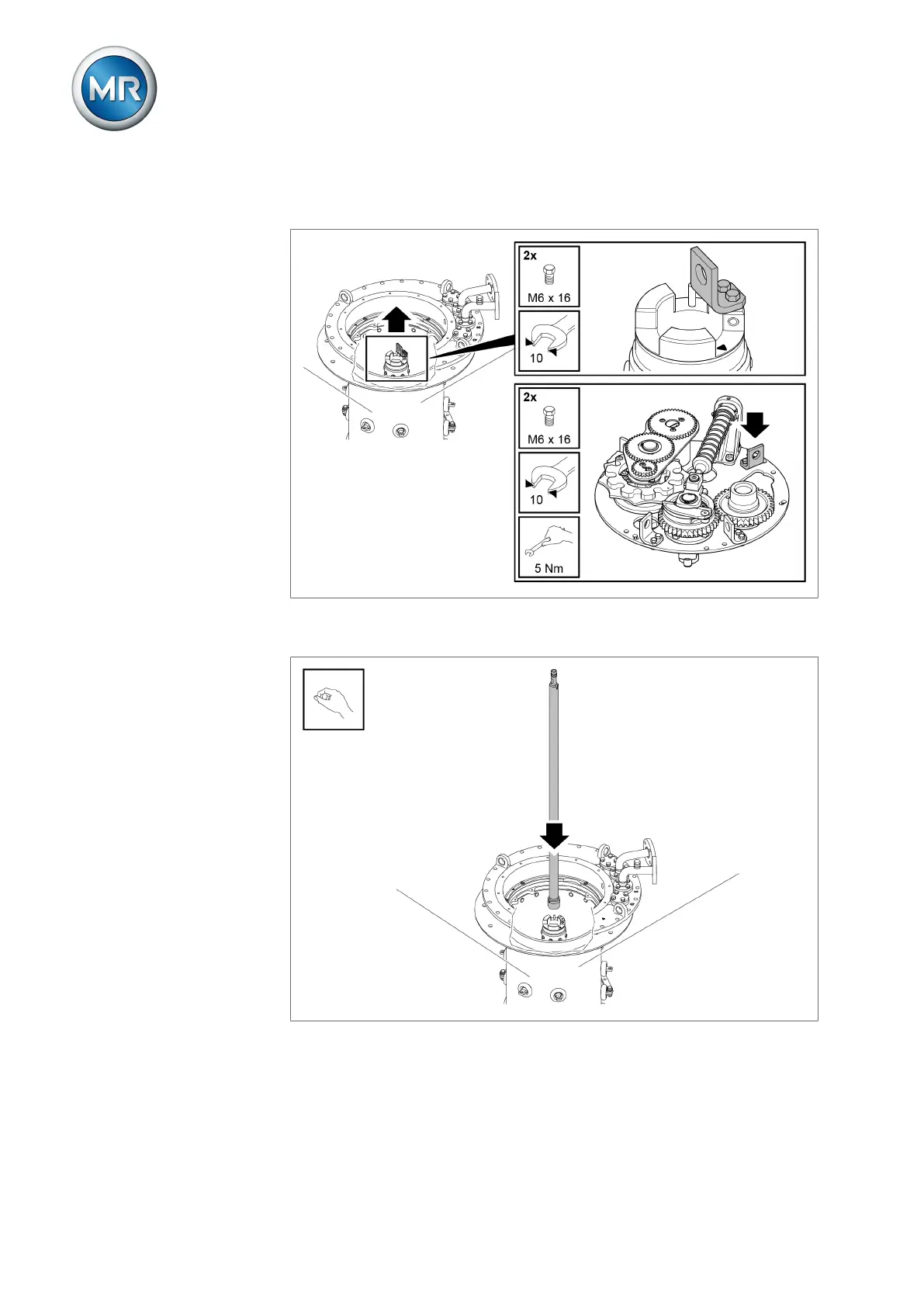 MR

2x
M6 x 16

10

2x
M6 x 16

10

5 Nm