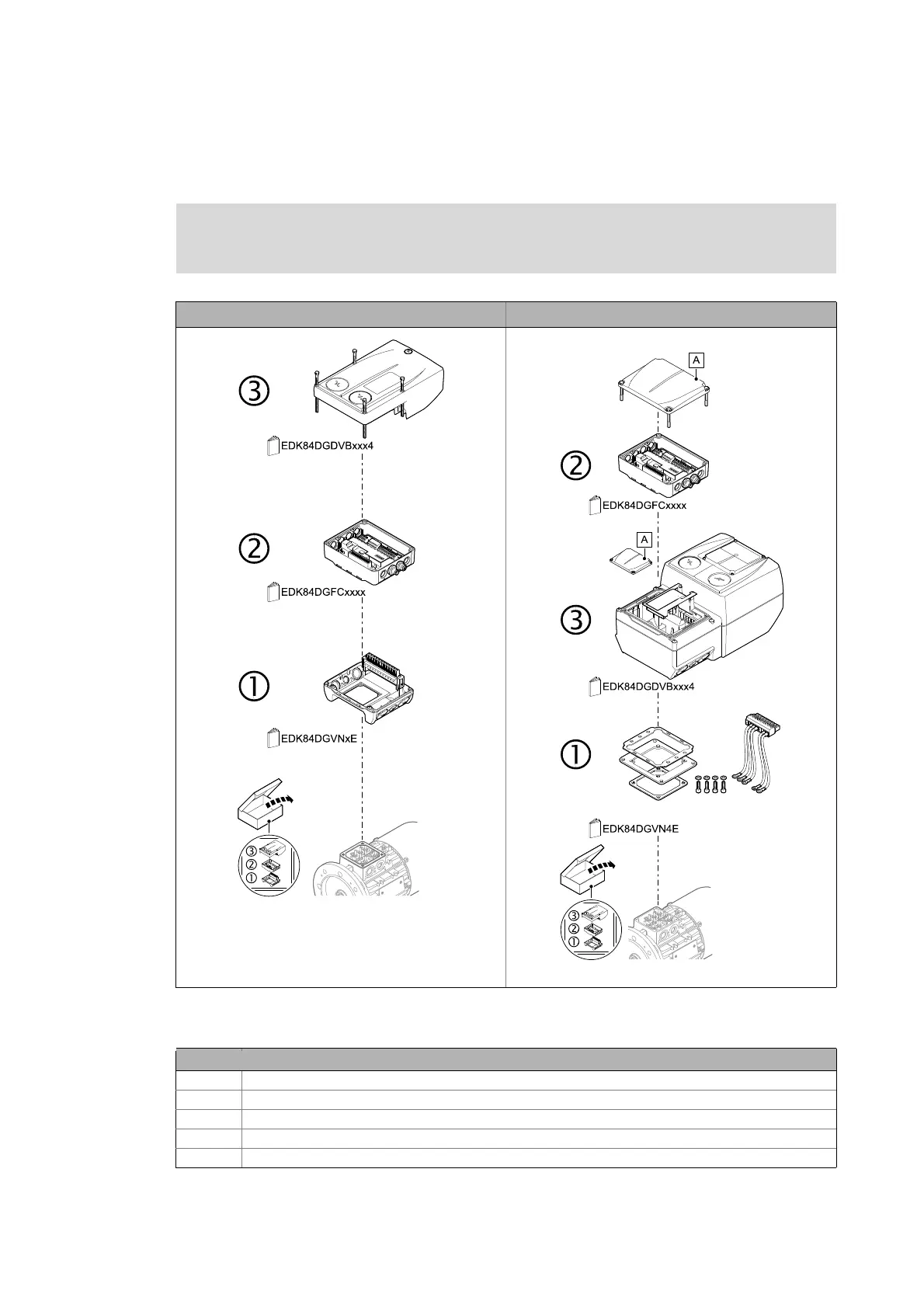 ③

EDK84DGDVBxxx4

②

EDK84DGFCxxxx

①

EDK84DGVNxE

③
②
①

A

②

EDK84DGFCxxxx

A

③

EDK84DGDVBxxx4

①

EDK84DGVN4E

③
②
①