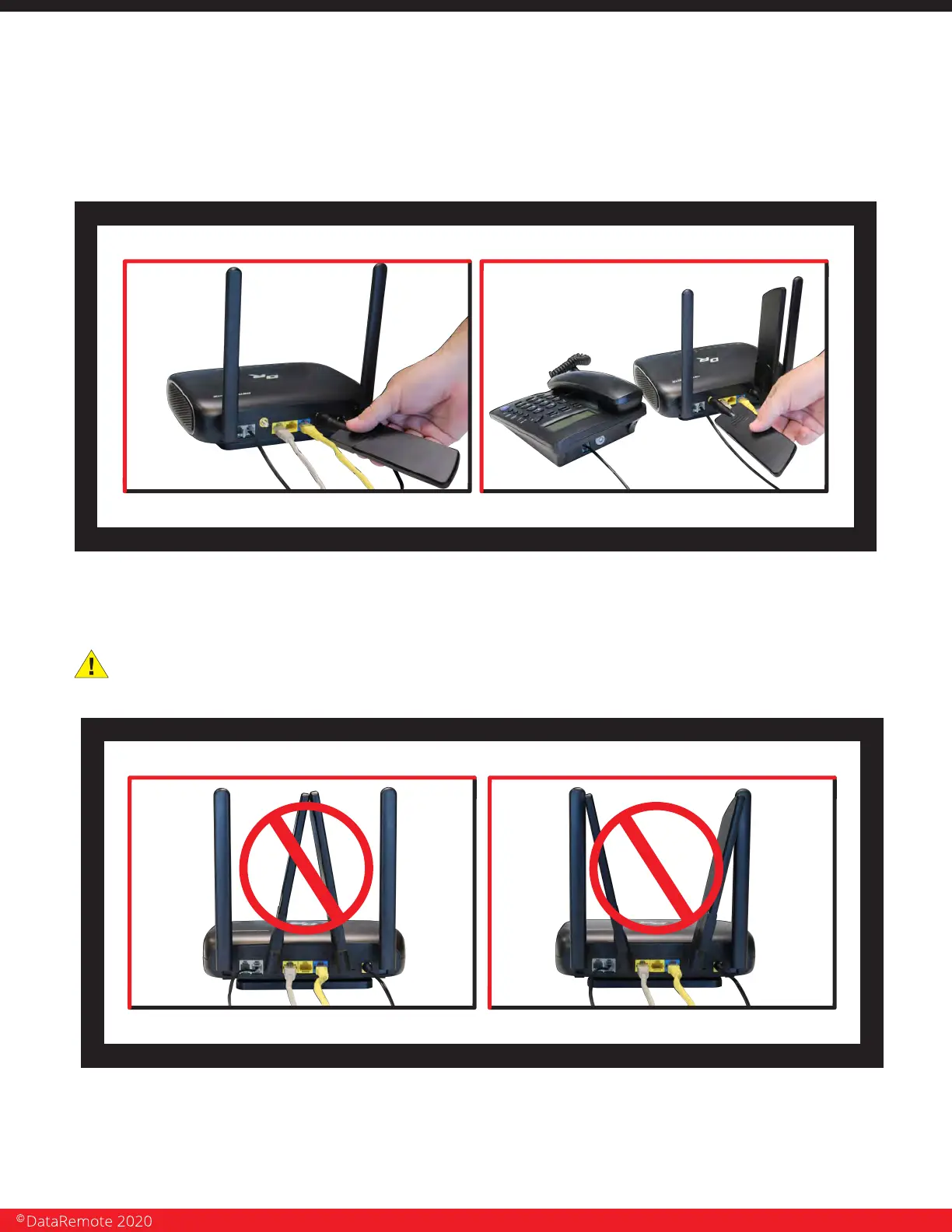 ©DataRemote 2020