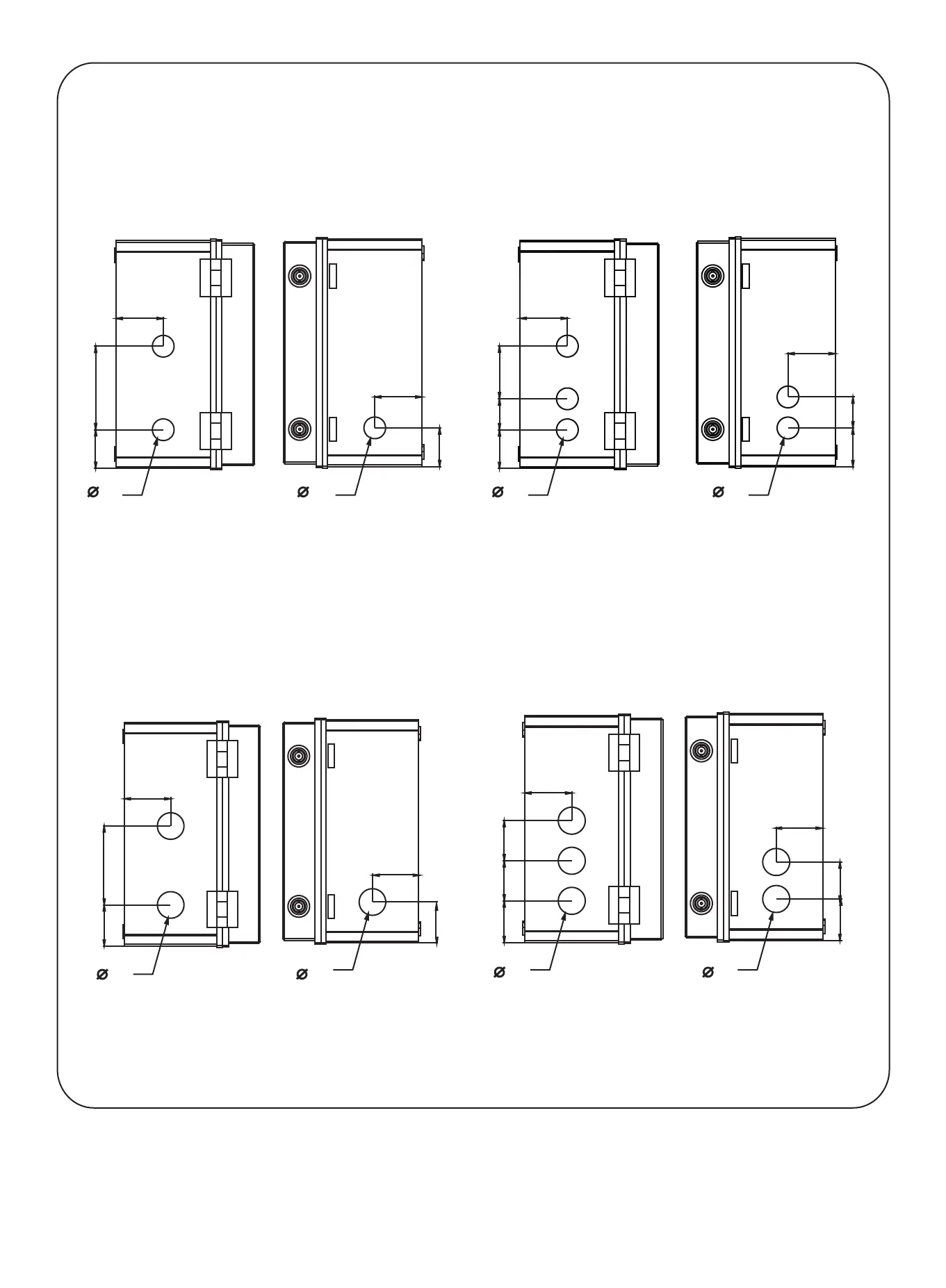 Ø

Ø

Ø

Ø

Ø

Ø

Ø

Ø