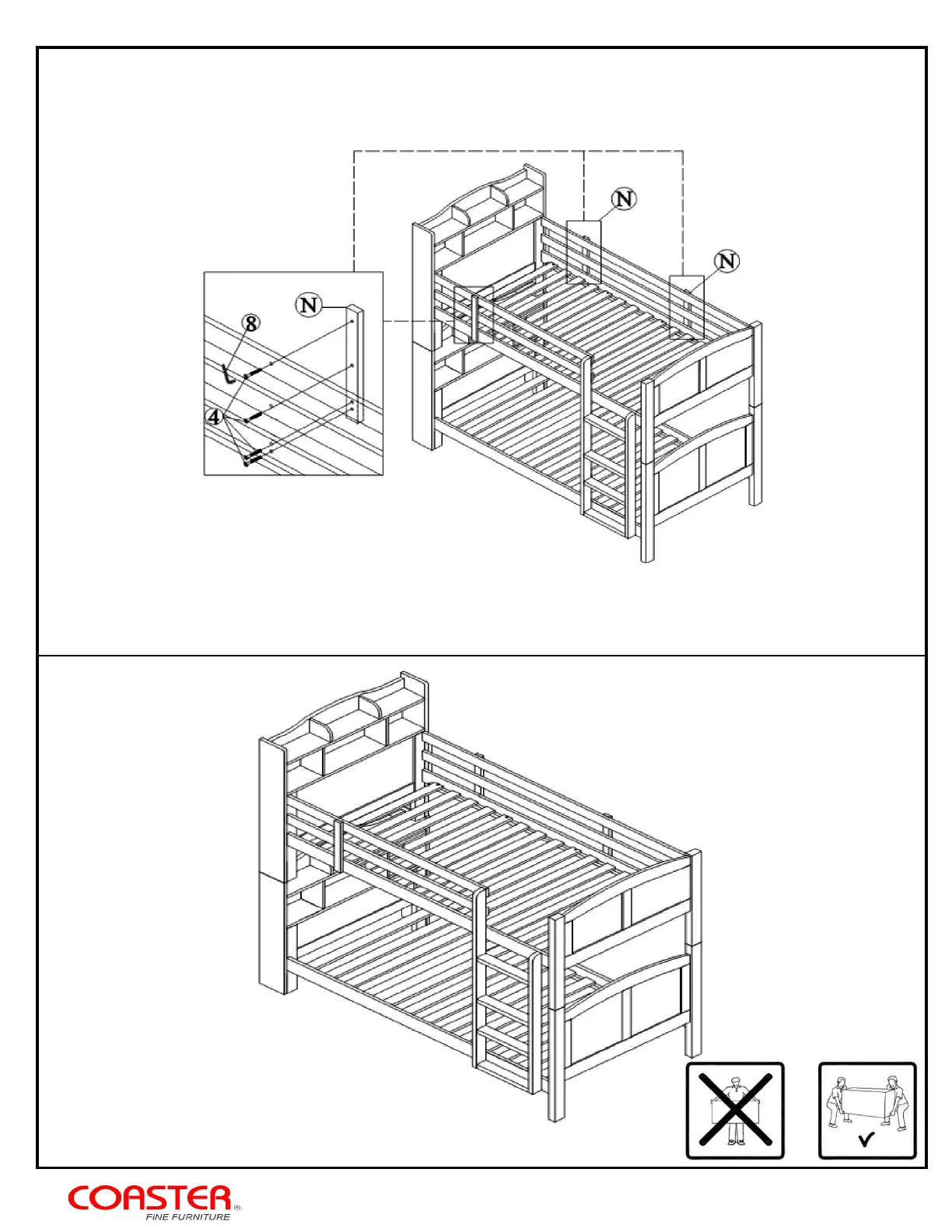 N

N

N

8

4

COASTER®
FINE FURNITURE