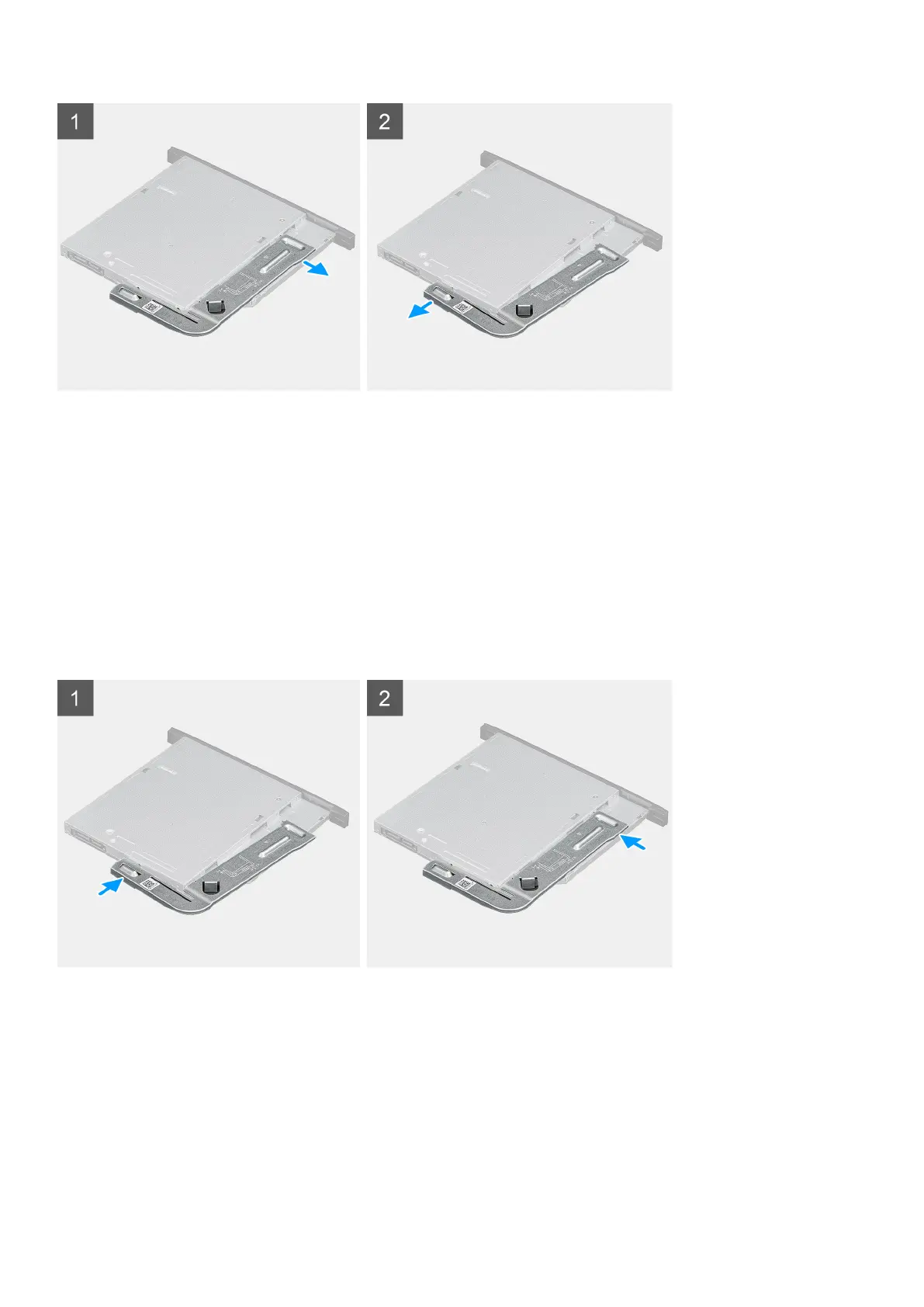 1

2

1

2