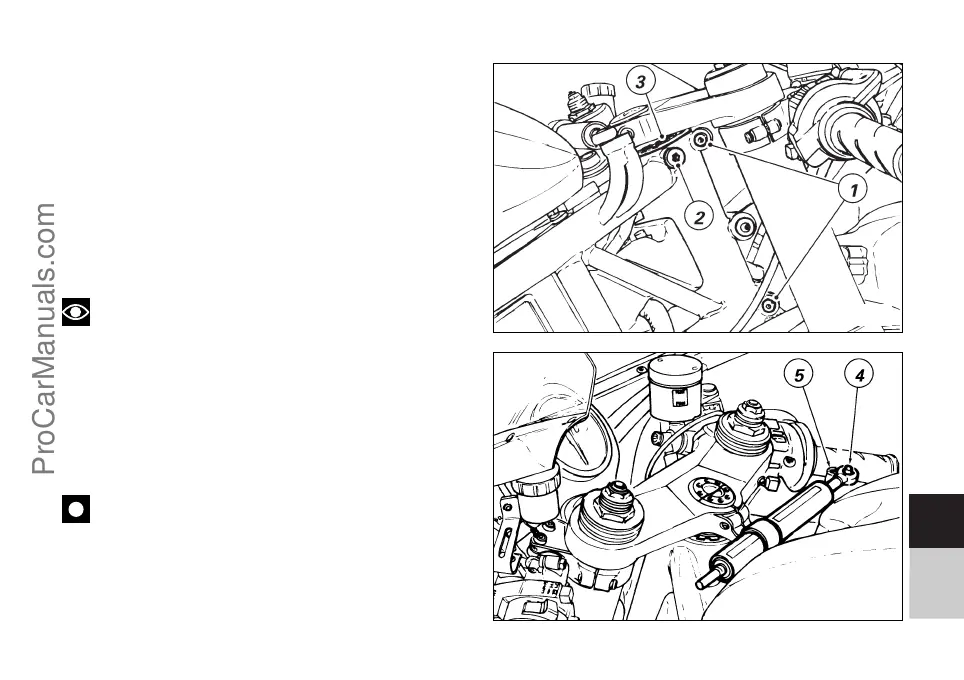 ProCarManuals.com

3

2

1

5

4