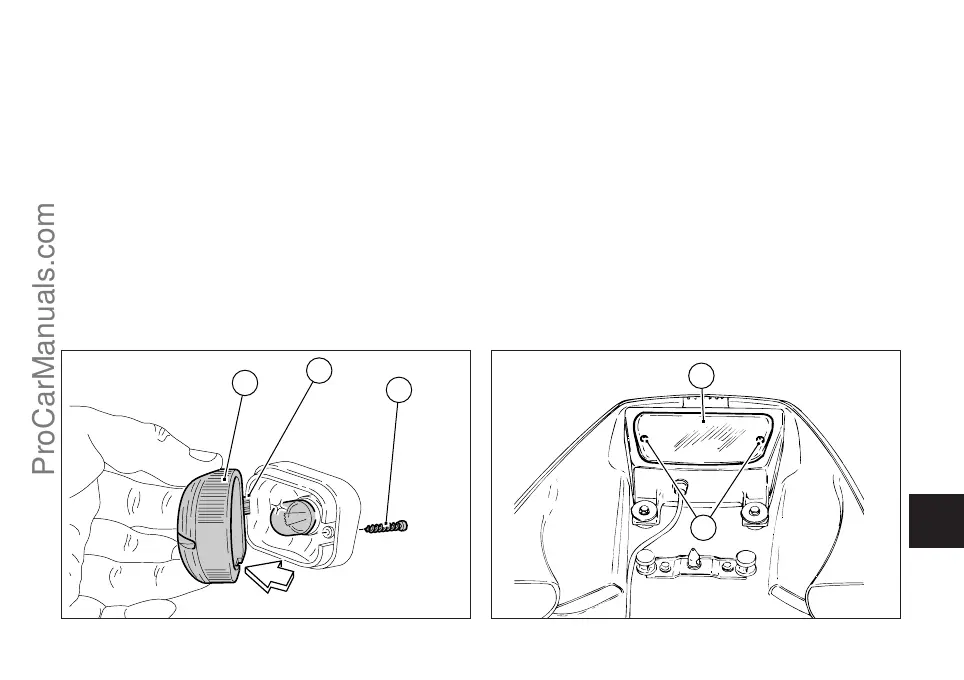 ProCarManuals.com