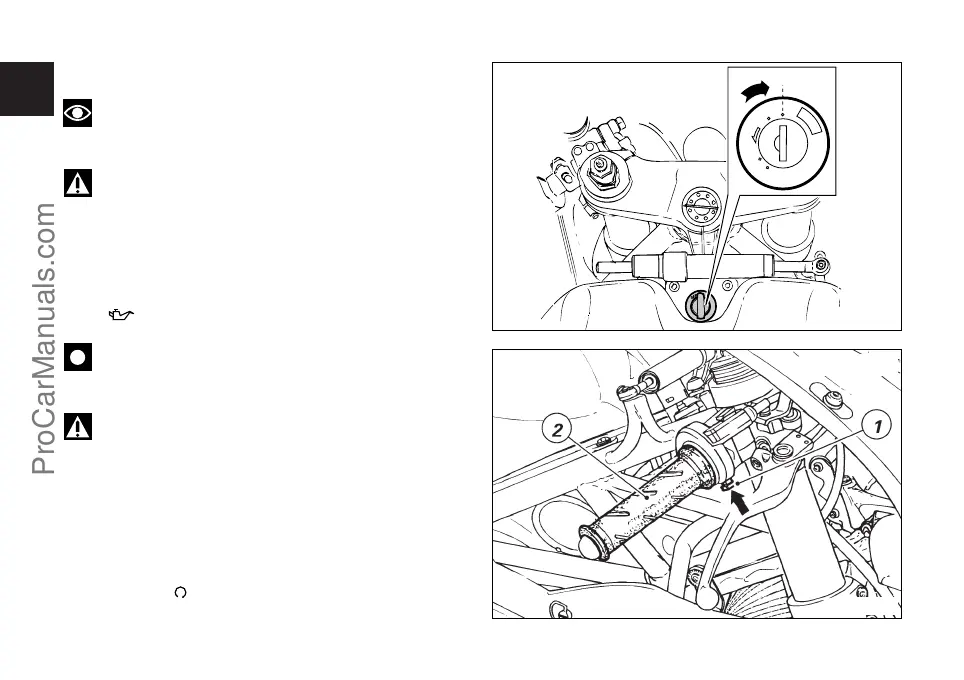 ProCarManuals.com

2

1