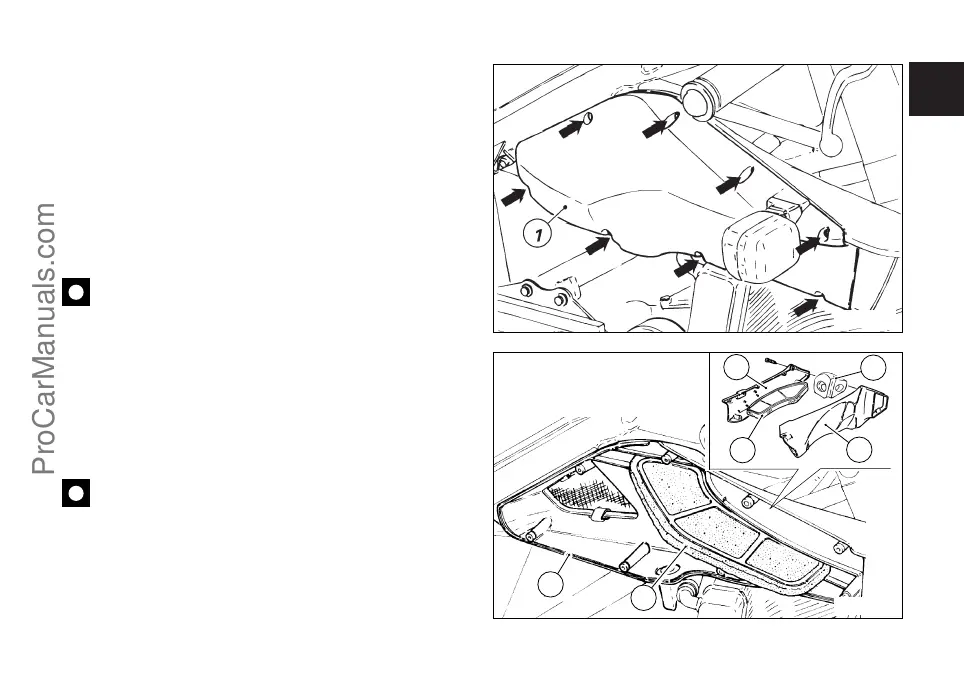 ProCarManuals.com

1