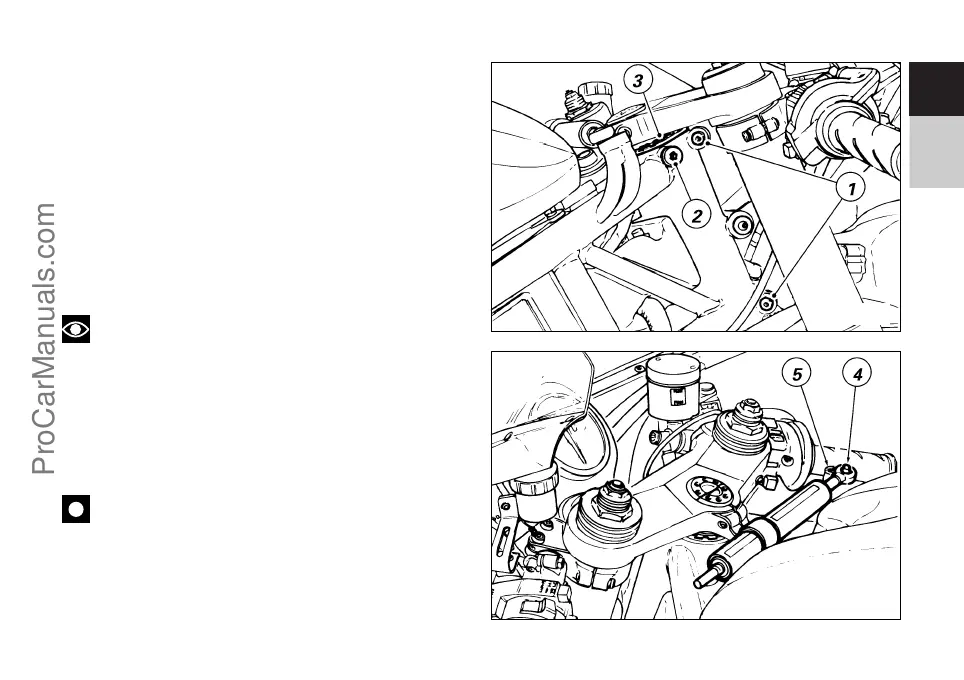 ProCarManuals.com

3

2

1

5

4