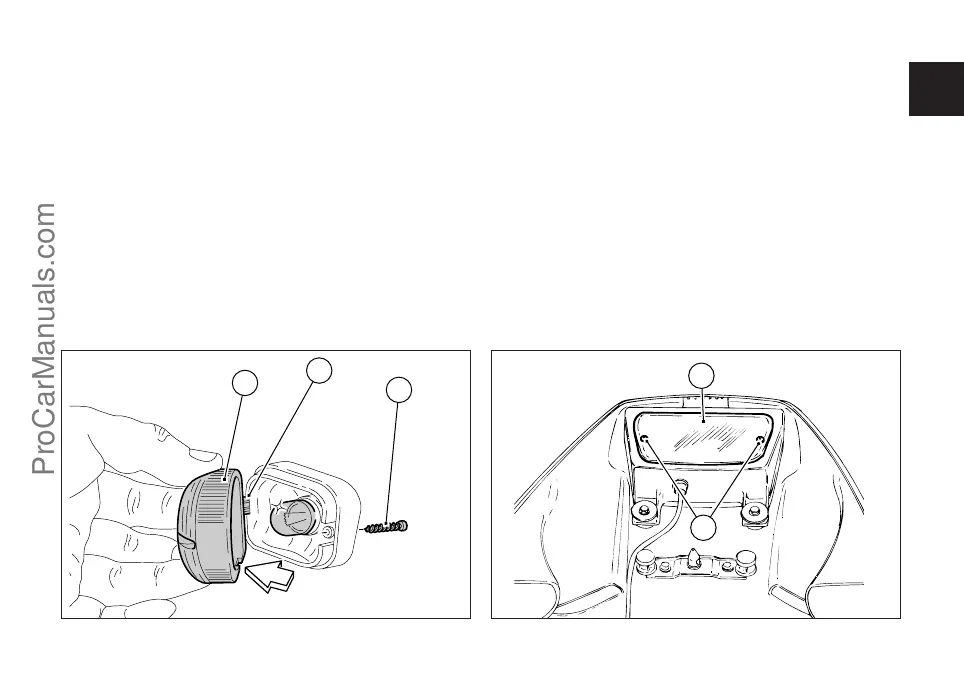 ProCarManuals.com