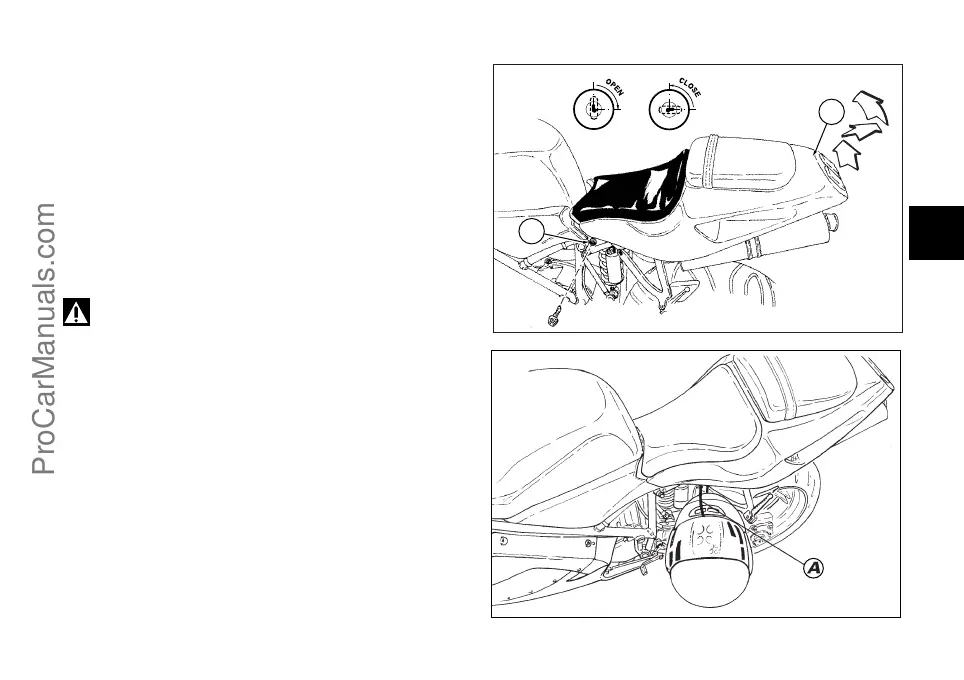 ProCarManuals.com

OPEN

CLOSE

A